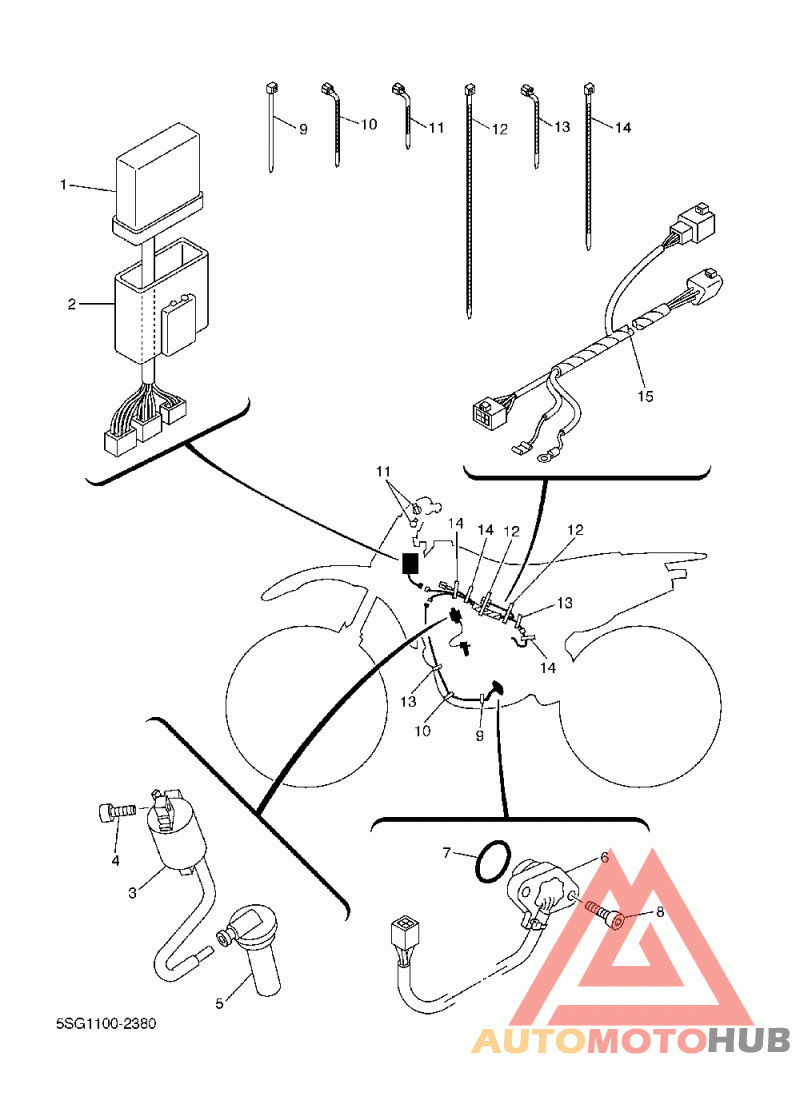 9
10
11
12
13
14
1
2
15
11
14
14
12
12
13
14
13
10
9
4
3
5
7
6
8
5SG1100-2380
AUTOMOTOHUB