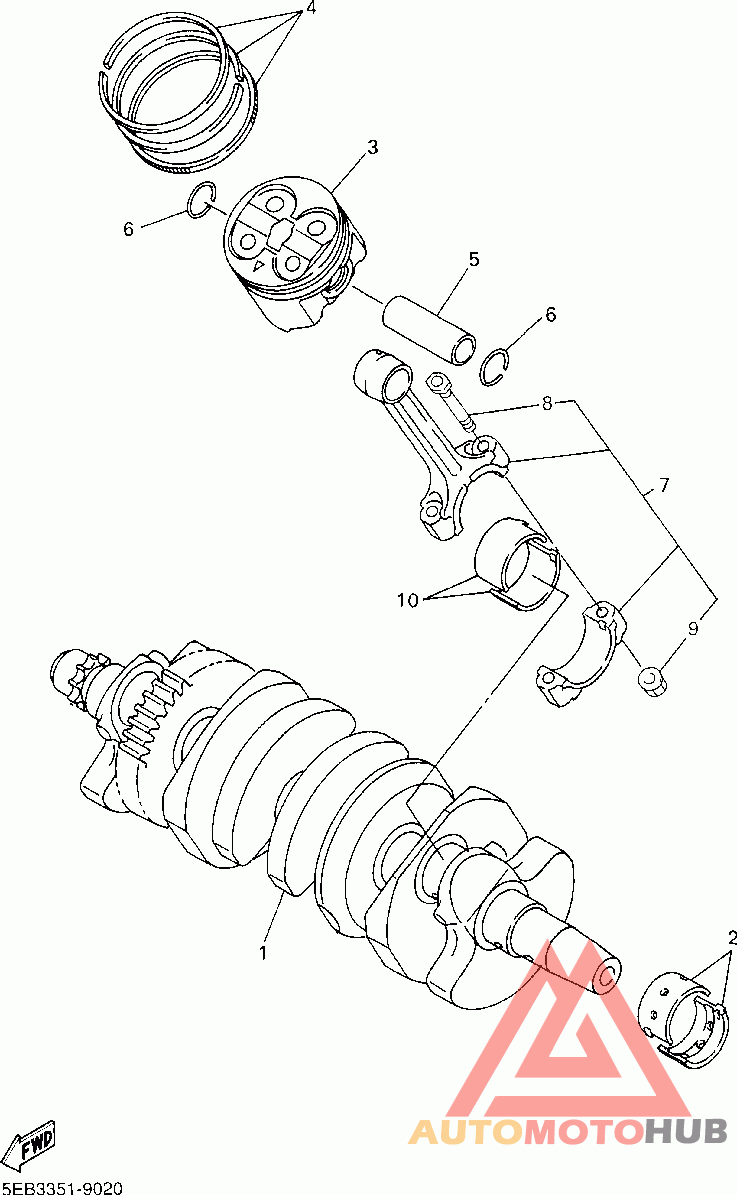 4
3
6
5
6
8
7
10
9
1
2
FWD
AUTOMOTOHUB
5EB3351-9020