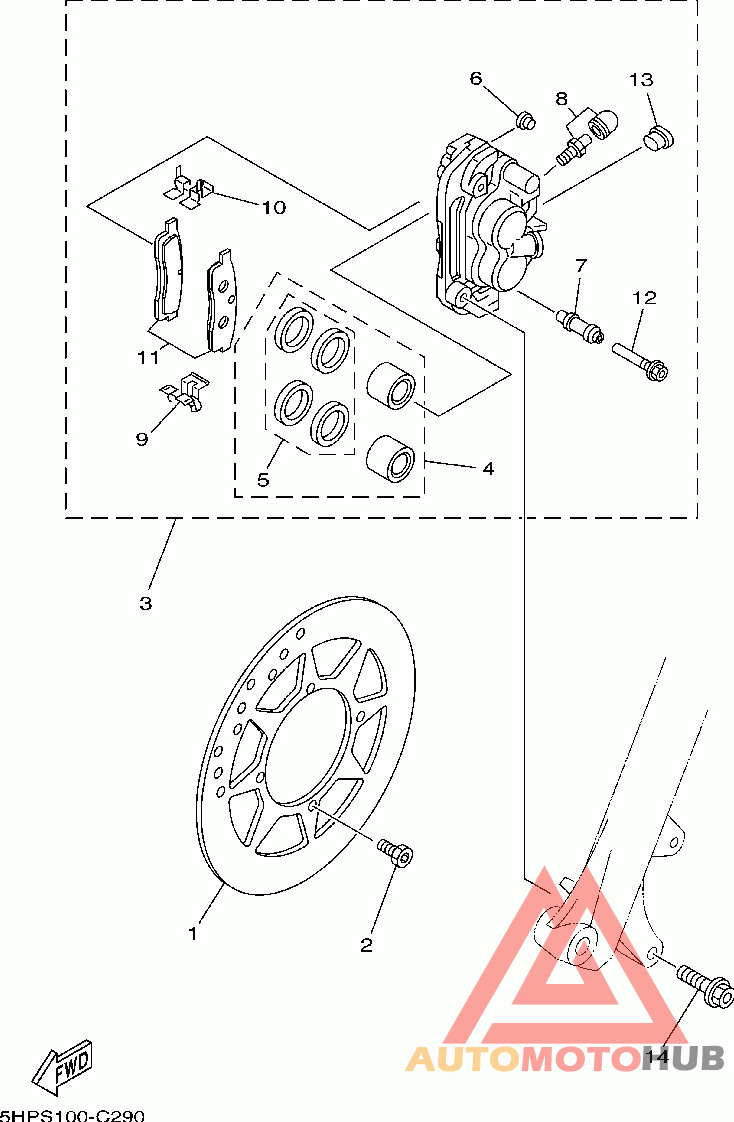 6
8
13
10
7
12
11
9
5
4
3
1
2
14
FWD
AUTOMOTOHUB
5HPS100-C290