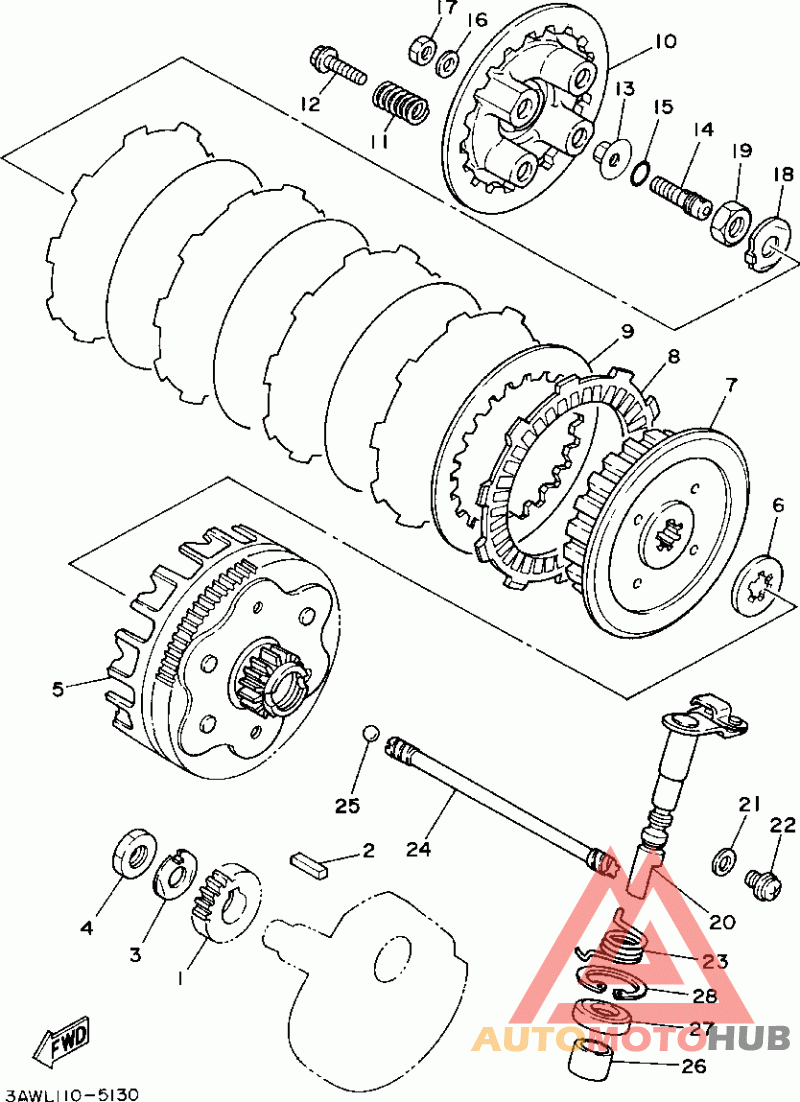 17
16
10
12
11
13
15
14
19
18
9
8
7
6
5
25
24
21
22
2
4
3
1
20
23
28
27
26
FWD
3AWL110-5130
AUTOMOTOHUB