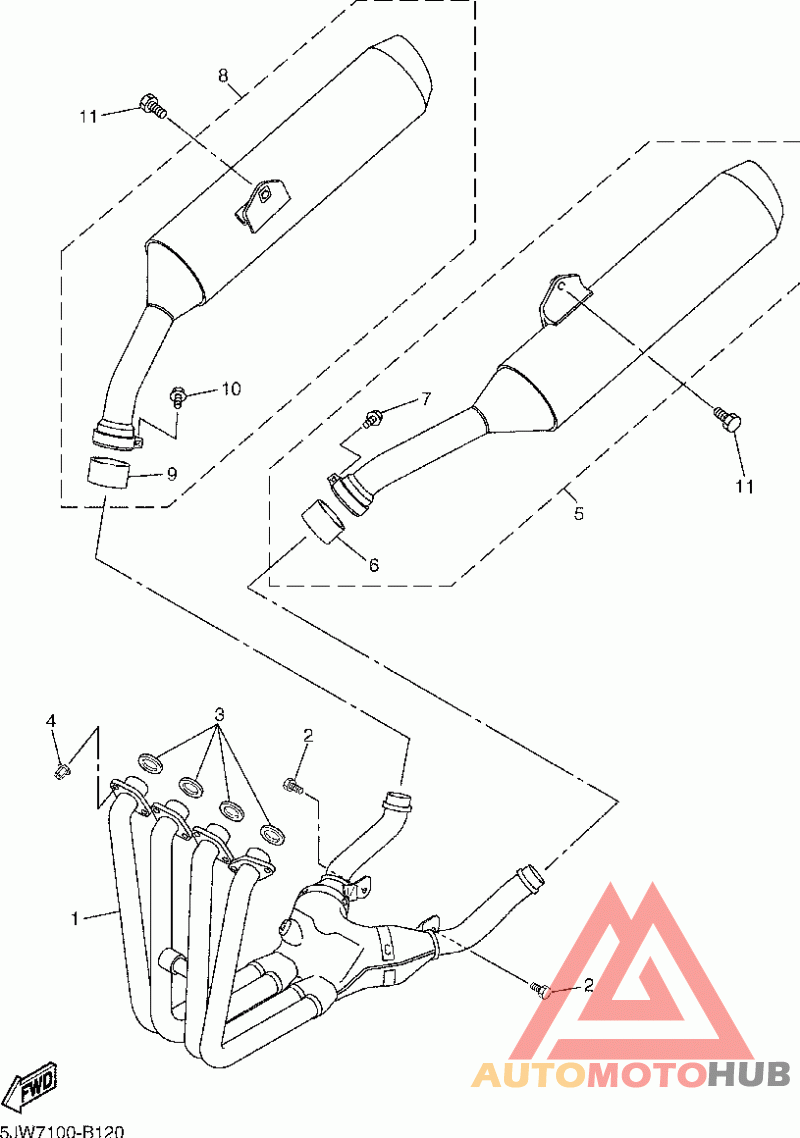 8
11
10
9
7
11
5
6
4
3
2
1
2
FWD
5JW7100-B120
AUTOMOTOHUB