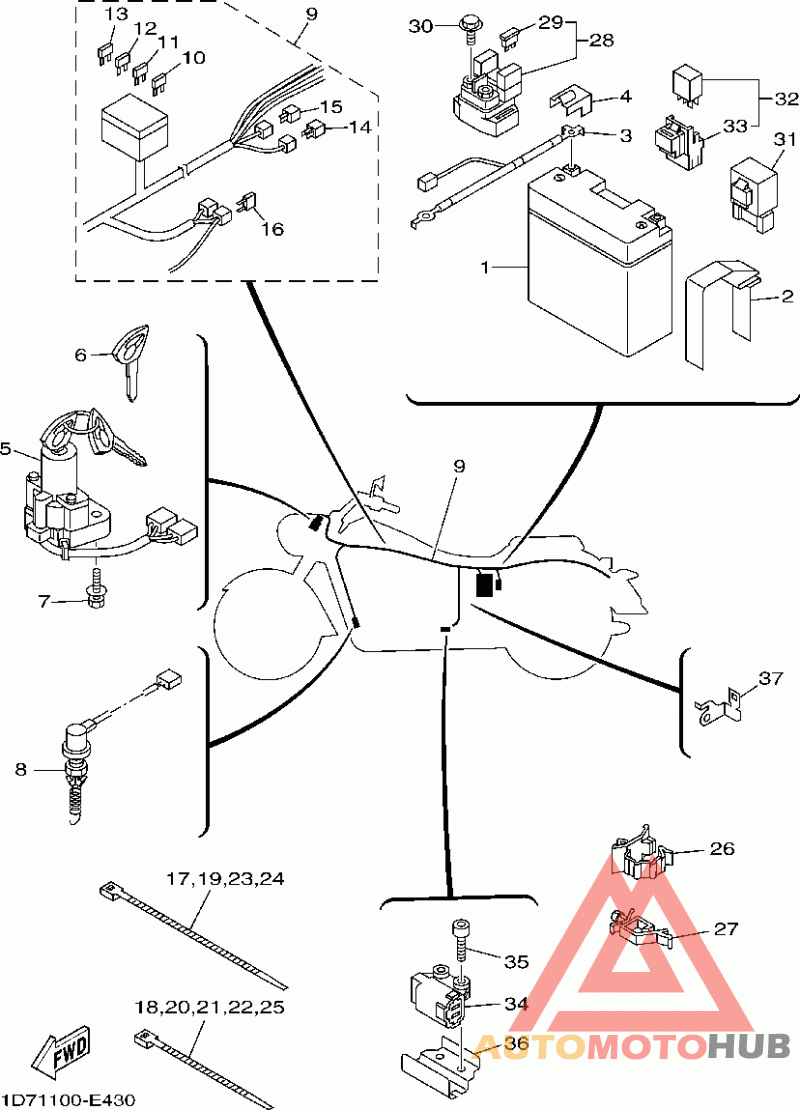 13
12
11
10
9
15
14
16
30
29
28
4
3
32
33
31
1
2
6
5
7
9
8
37
17,19,23,24
18,20,21,22,25
26
27
35
34
36
FWD
1D71100-E430
AUTOMOTOHUB