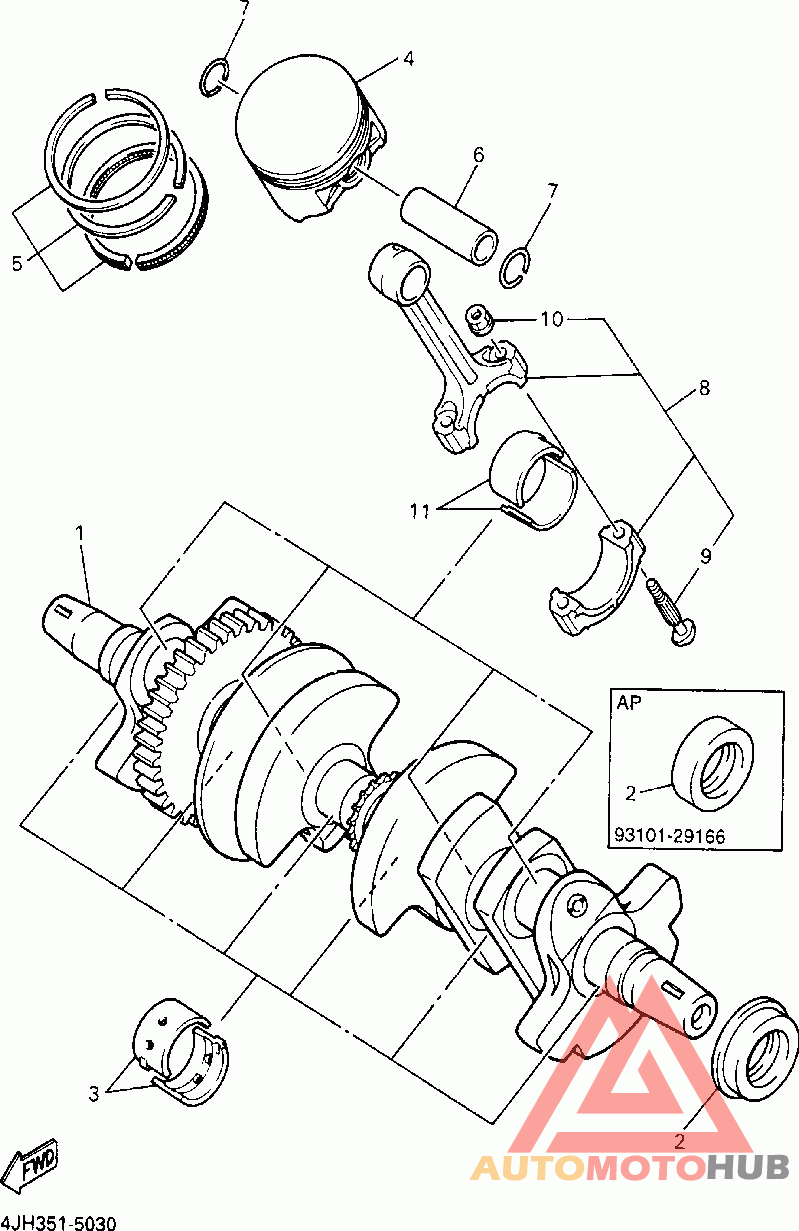 7
4
6
7
5
10
8
11
9
1
AP
2
93101-29166
3
2
FWD
AUTOMOTOHUB
4JH351-5030