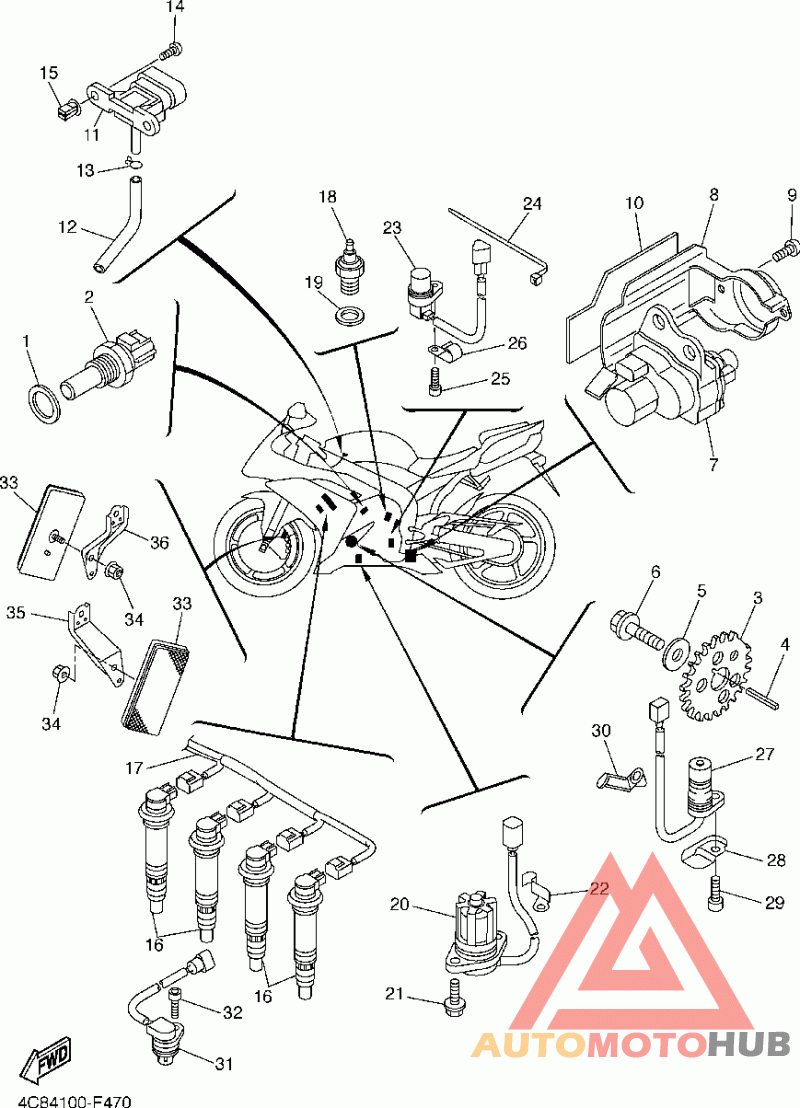 14
15
11
13
12
2
1
18
19
23
24
26
25
10
8
9
7
33
36
34
35
33
34
6
5
3
4
30
27
28
29
17
16
16
20
22
21
32
31
FWD
4C84100-F470
AUTOMOTOHUB