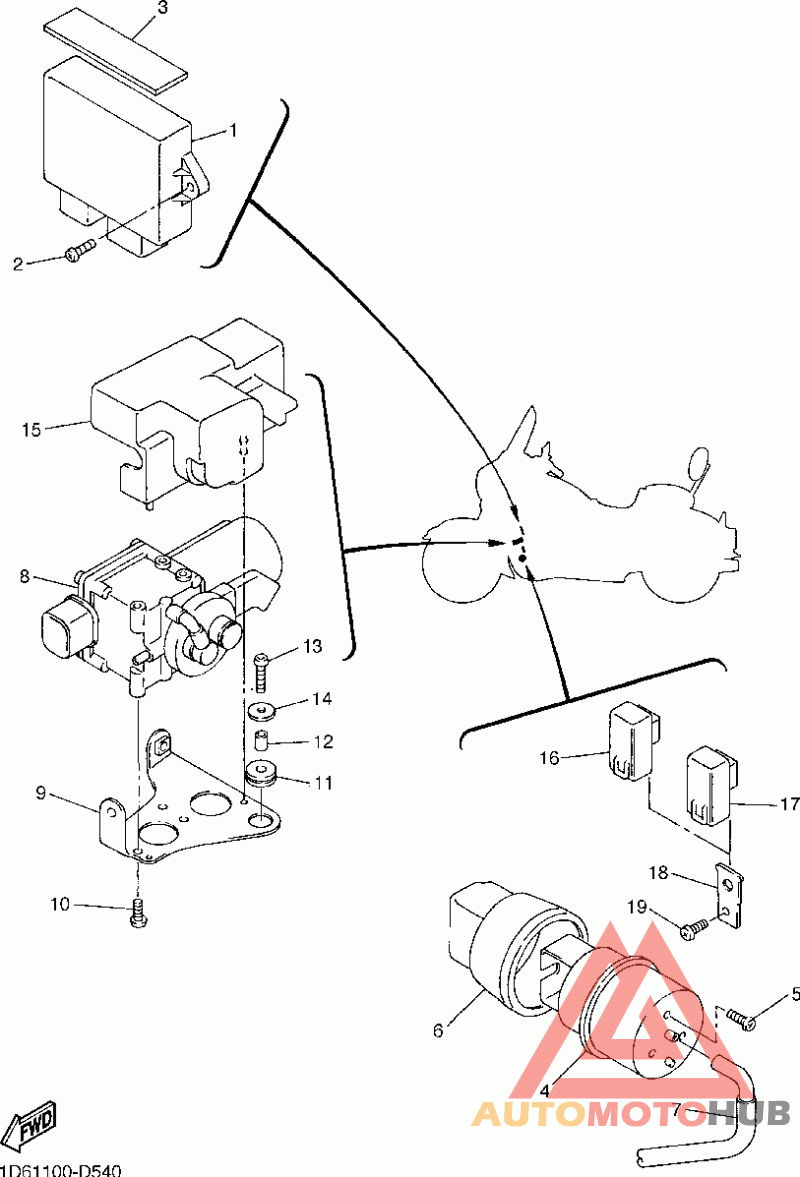 3
1
2
15
8
13
14
12
11
9
10
16
17
18
19
5
6
4
7
FWD
AUTOMOTOHUB
1D61100-D540