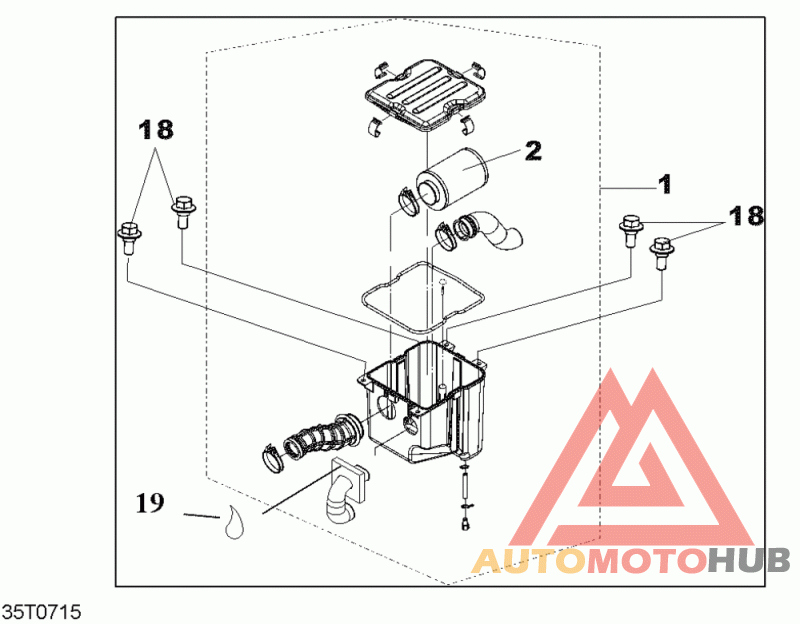 18
2
1
18
19
AUTOMOTOHUB
35T0715