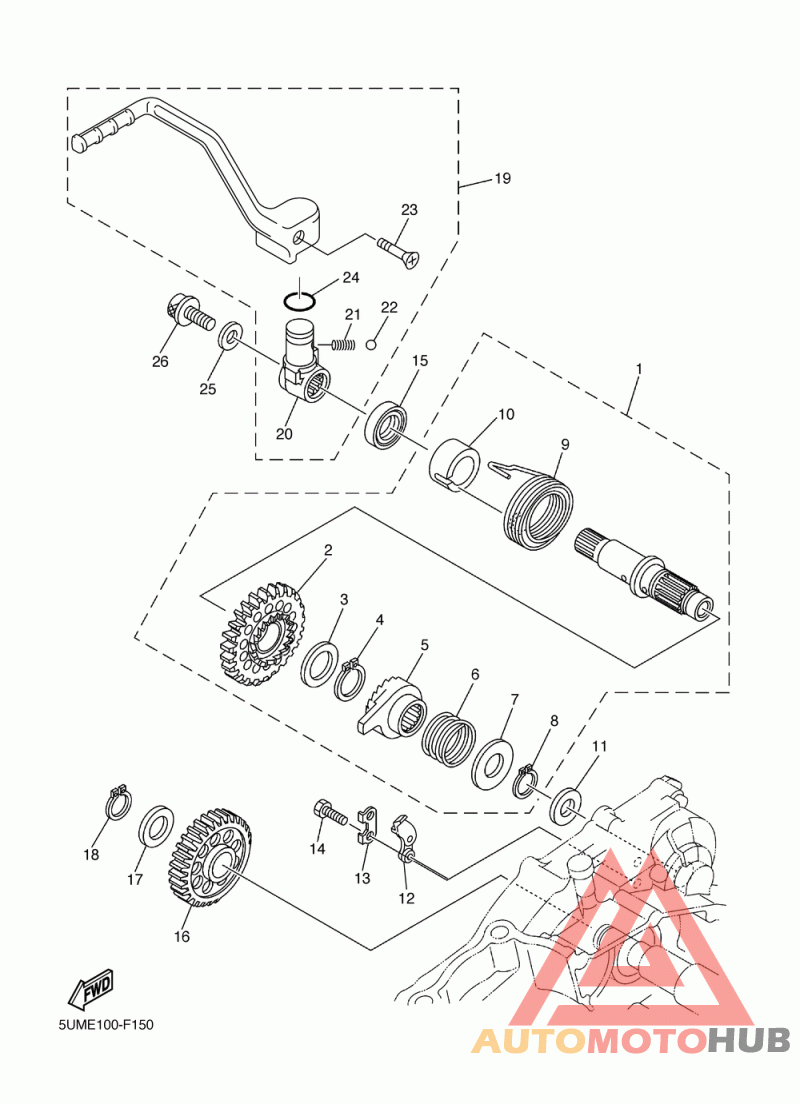 19
23
24
21
22
26
25
20
15
1
10
9
2
3
4
5
6
7
8
11
18
17
16
14
13
12
FWD
5UME100-F150
AUTOMOTOHUB