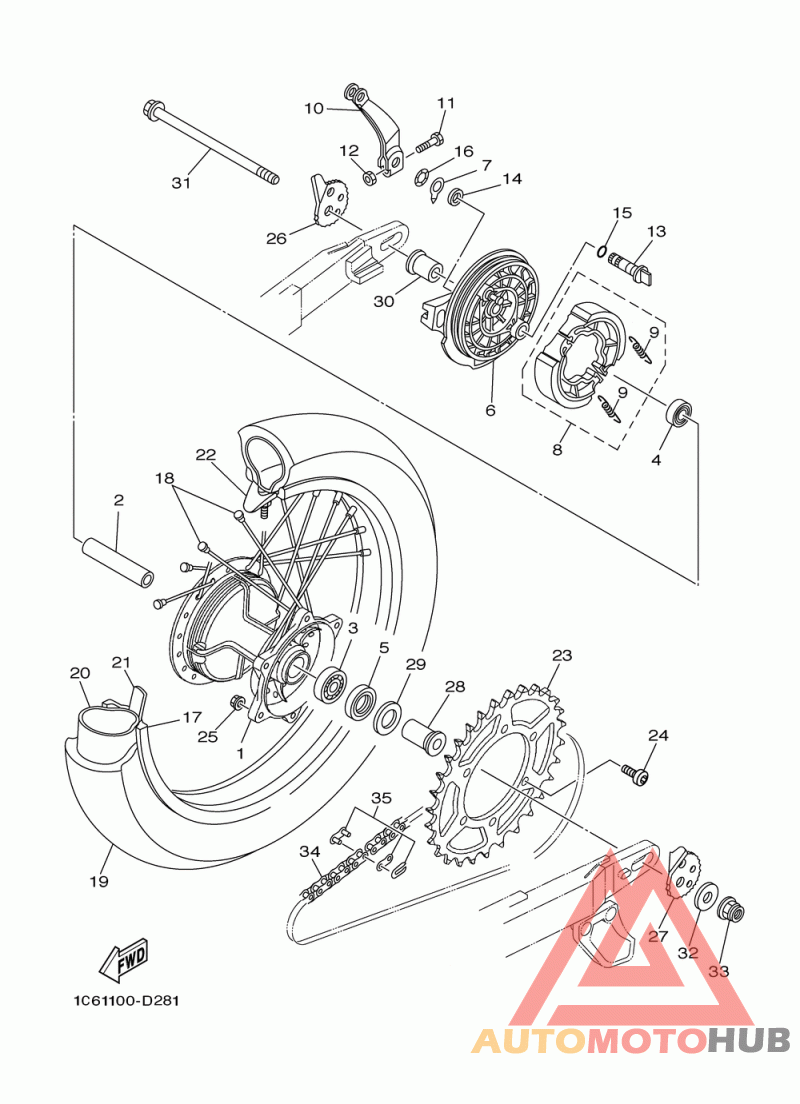 10
11
12
16
7
14
31
26
15
13
30
9
9
6
8
4
22
18
2
3
5
29
23
28
20
21
17
25
1
24
35
34
19
27
32
33
FWD
1C61100-D281
AUTOMOTOHUB