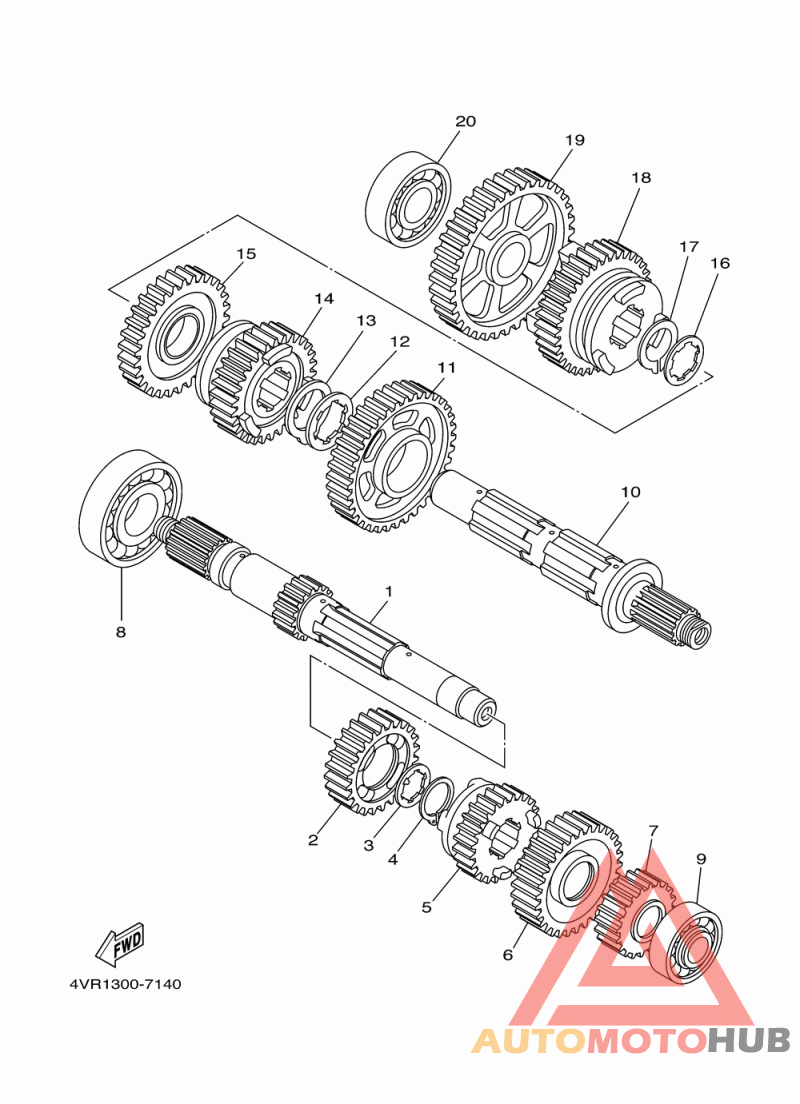 20
19
18
17
16
15
14
13
12
11
10
8
1
2
3
4
5
6
7
9
FWD
4VR1300-7140
AUTOMOTOHUB