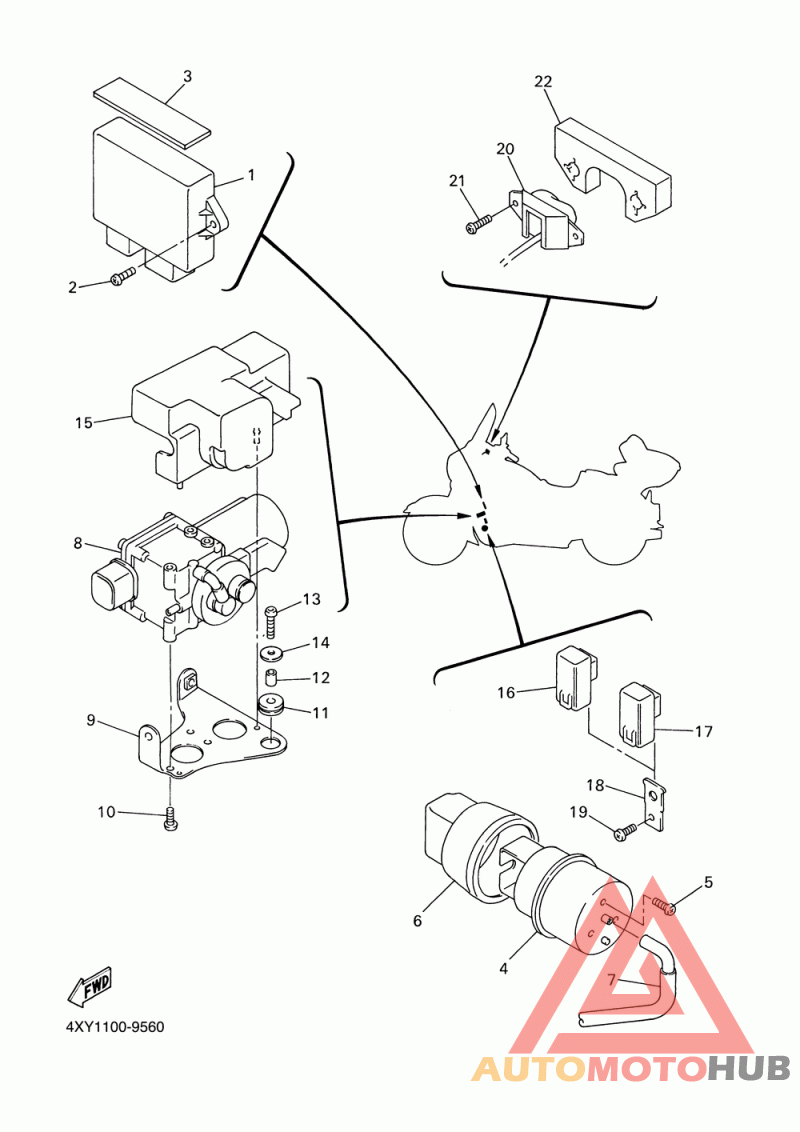 3
1
2
22
20
21
15
8
13
14
12
11
9
10
16
17
18
19
5
6
4
7
FWD
4XY1100-9560
AUTOMOTOHUB