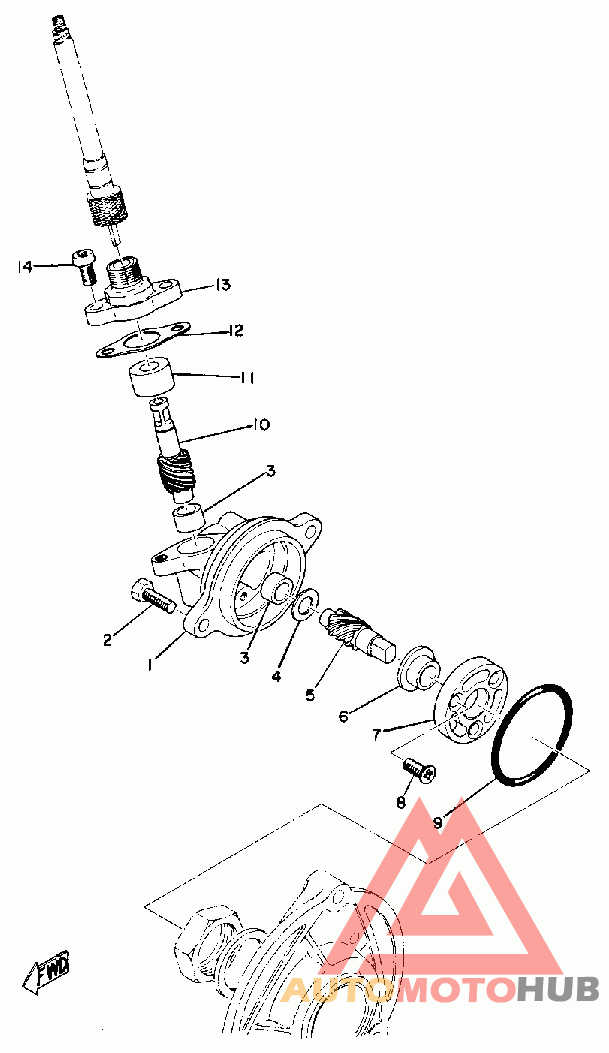 14
13
12
11
10
3
2
1
3
4
5
6
7
8
9
FWD
AUTOMOTOHUB