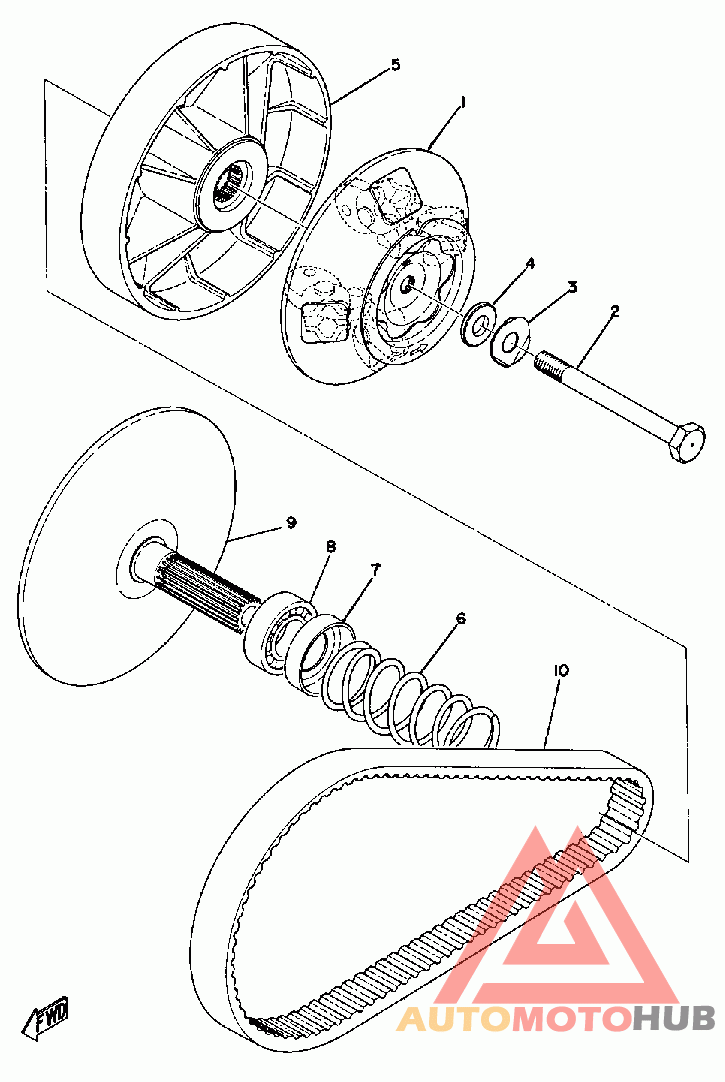 5
1
4
3
2
9
8
7
6
10
FWD
AUTOMOTOHUB