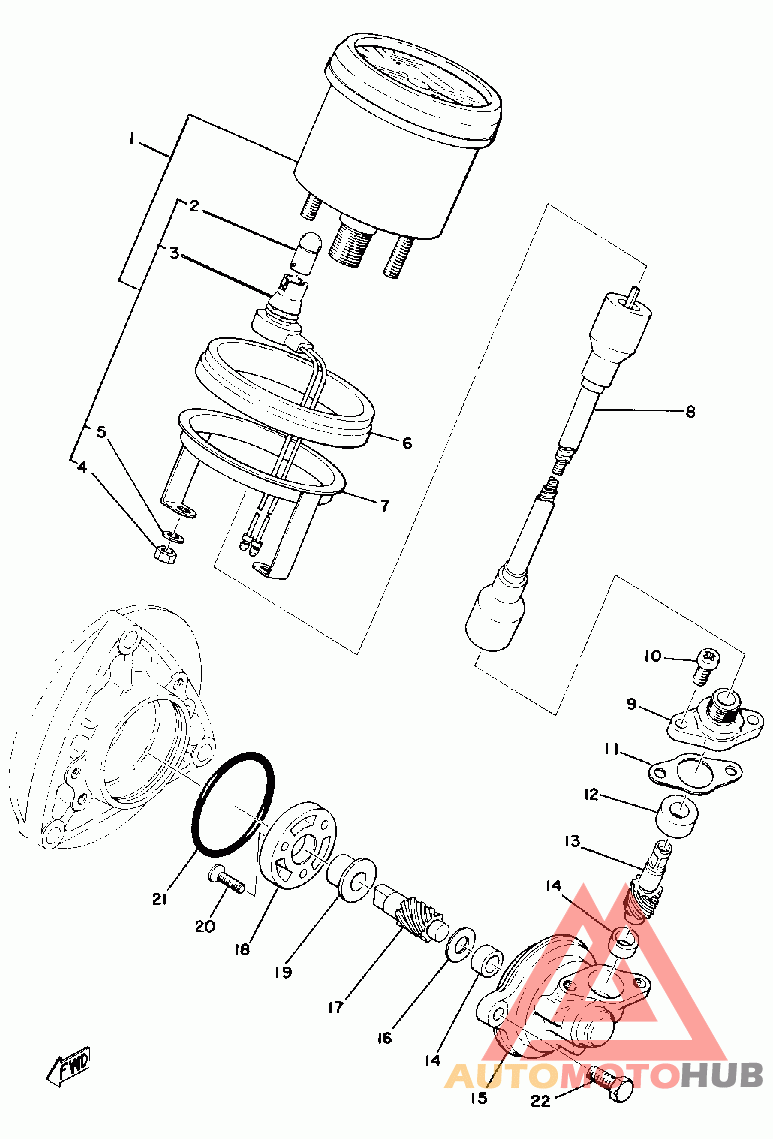 1
2
3
5
4
6
7
8
10
9
11
12
13
14
21
20
18
19
17
16
14
15
22
FWD
AUTOMOTOHUB