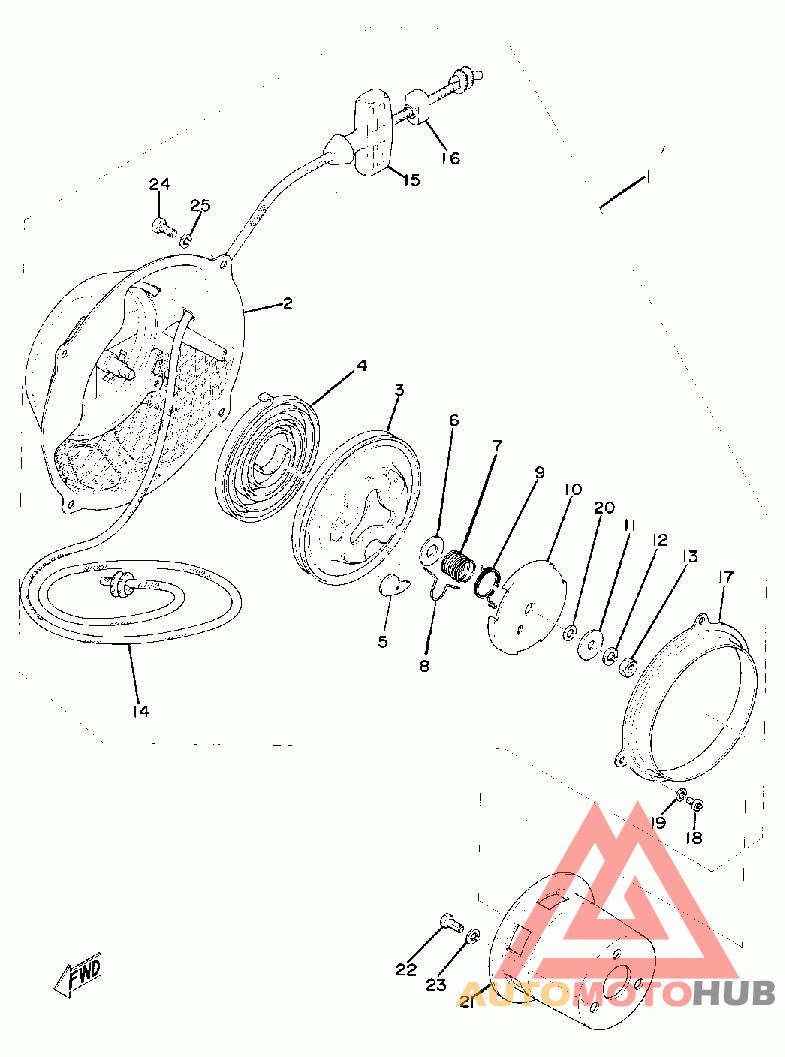 16
15
1
24
25
2
4
3
6
7
9
10
20
11
12
13
17
5
8
14
19
18
22
23
21
FWD
AUTOMOTOHUB