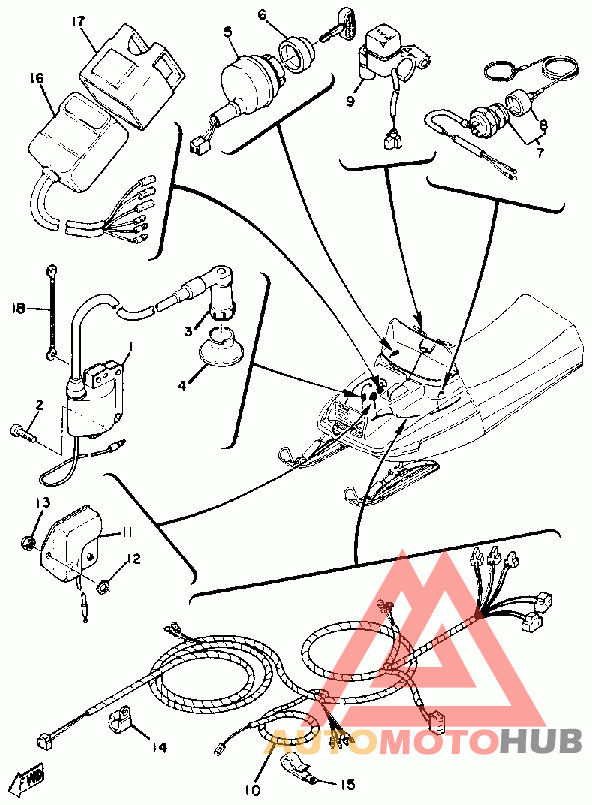 17
6
5
16
9
8
7
18
3
1
4
2
13
11
12
14
10
15
FWD
AUTOMOTOHUB