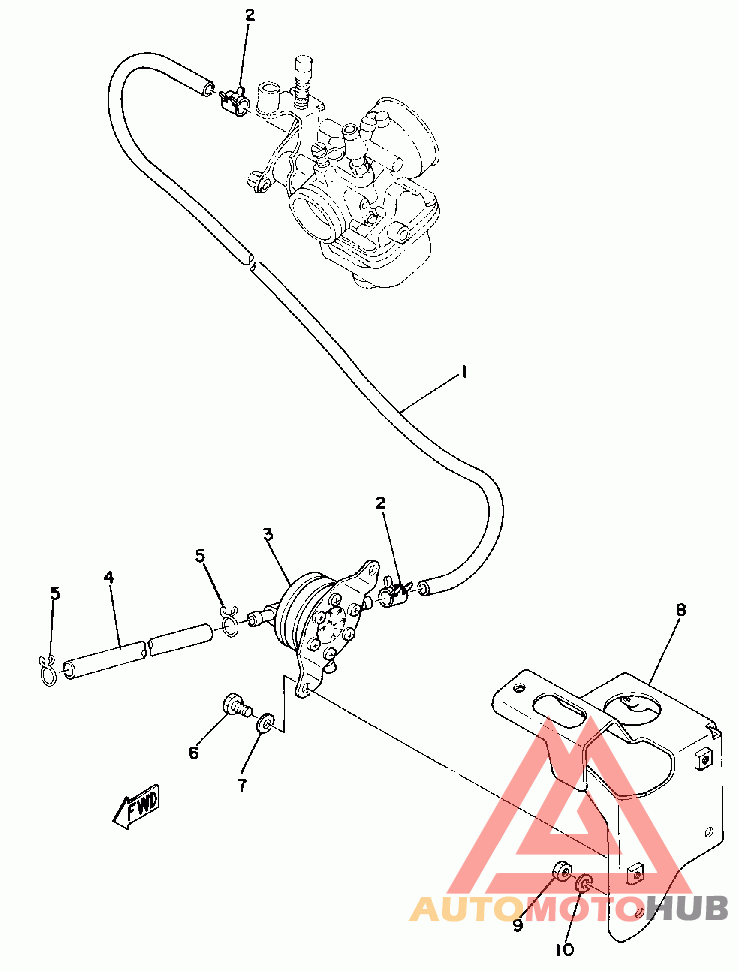 2
1
2
3
5
4
5
8
6
7
FWD
9
10
AUTOMOTOHUB