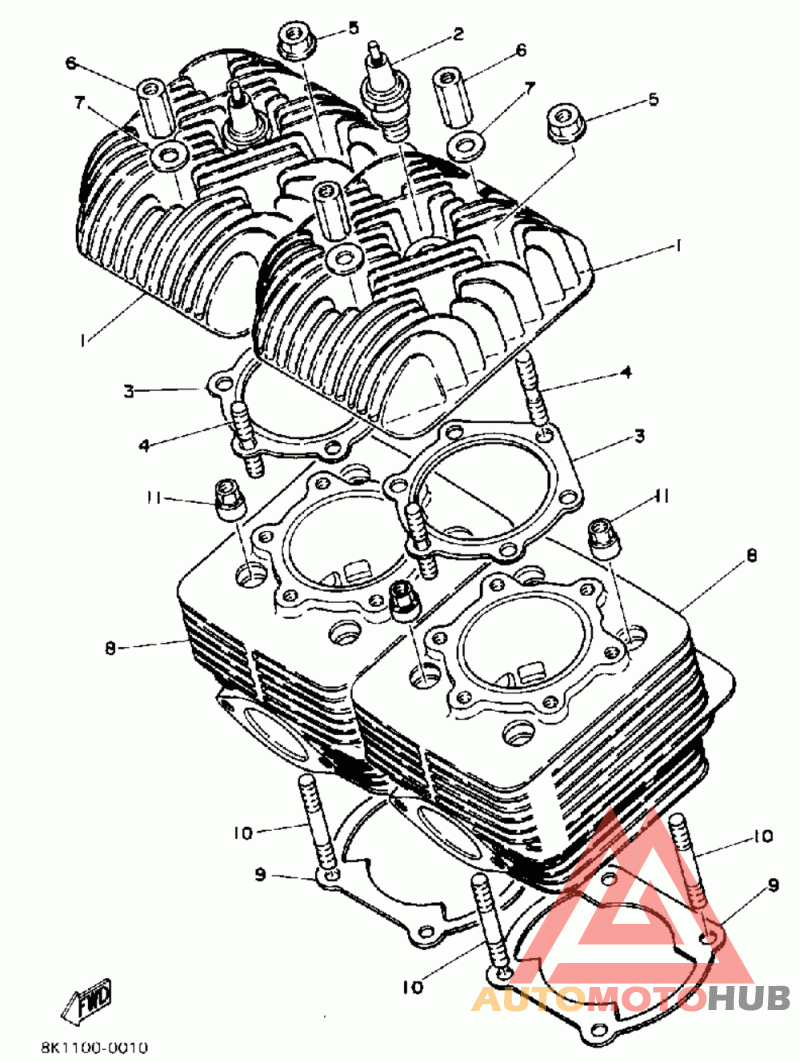 5
2
6
6
7
7
5
1
1
3
4
4
3
11
11
8
8
10
10
9
9
10
FWD
8K1100-0010
AUTOMOTOHUB