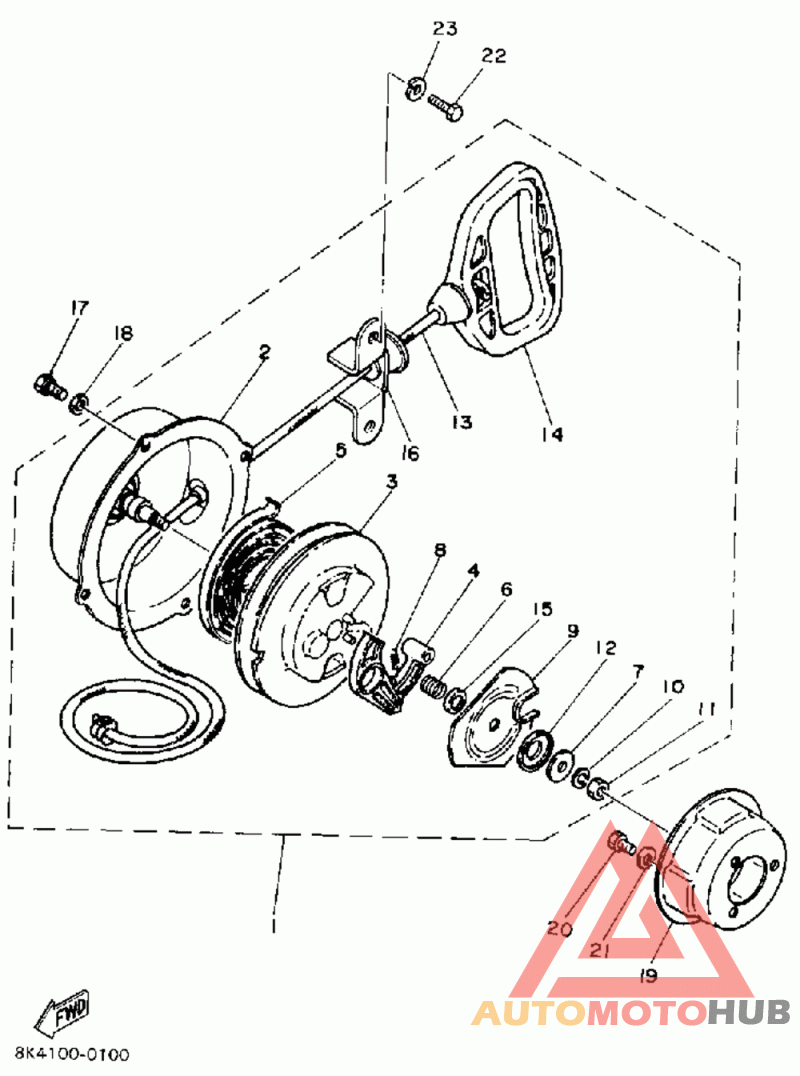 23
22
17
18
2
16
13
14
5
3
8
4
6
15
9
12
7
10
11
1
20
21
19
FWD
8K4100-0100
AUTOMOTOHUB