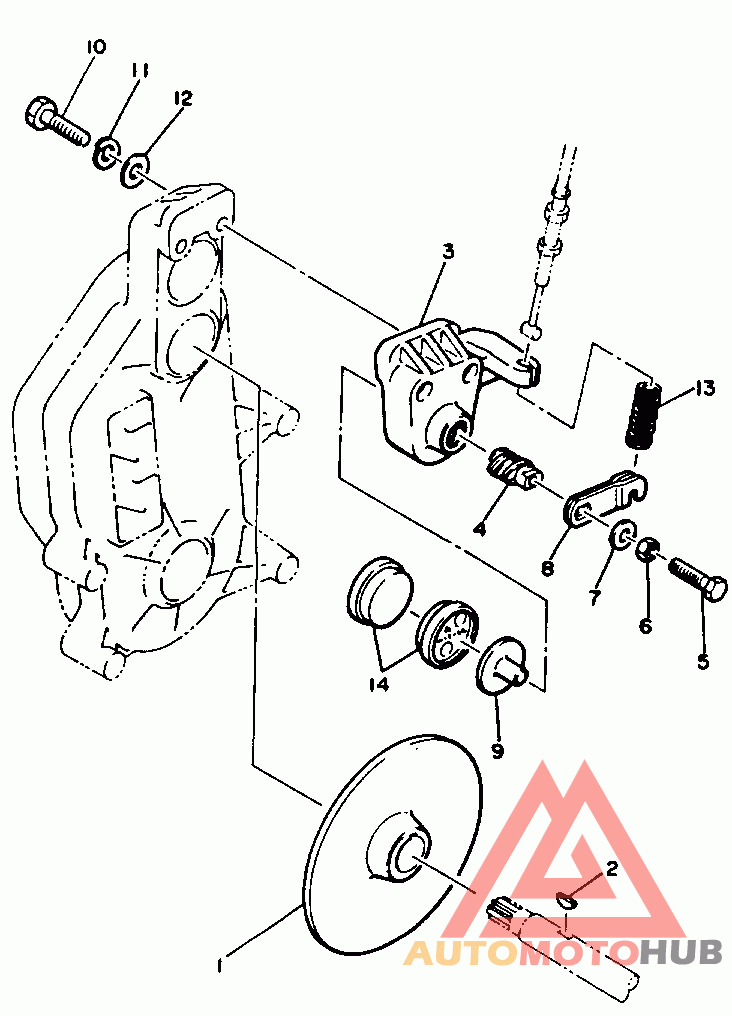 10
11
12
3
13
4
8
7
6
5
14
9
2
1
AUTOMOTOHUB