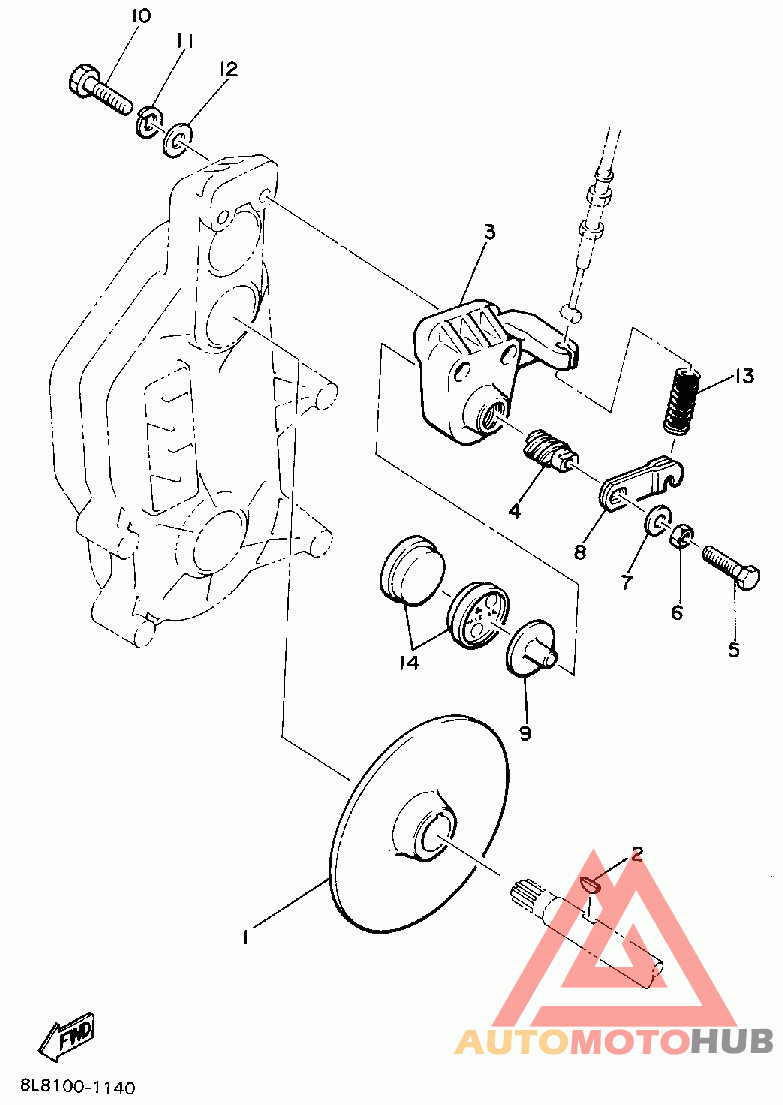 10
11
12
3
13
4
8
7
6
5
14
9
2
1
FWD
8L8100-1140
AUTOMOTOHUB