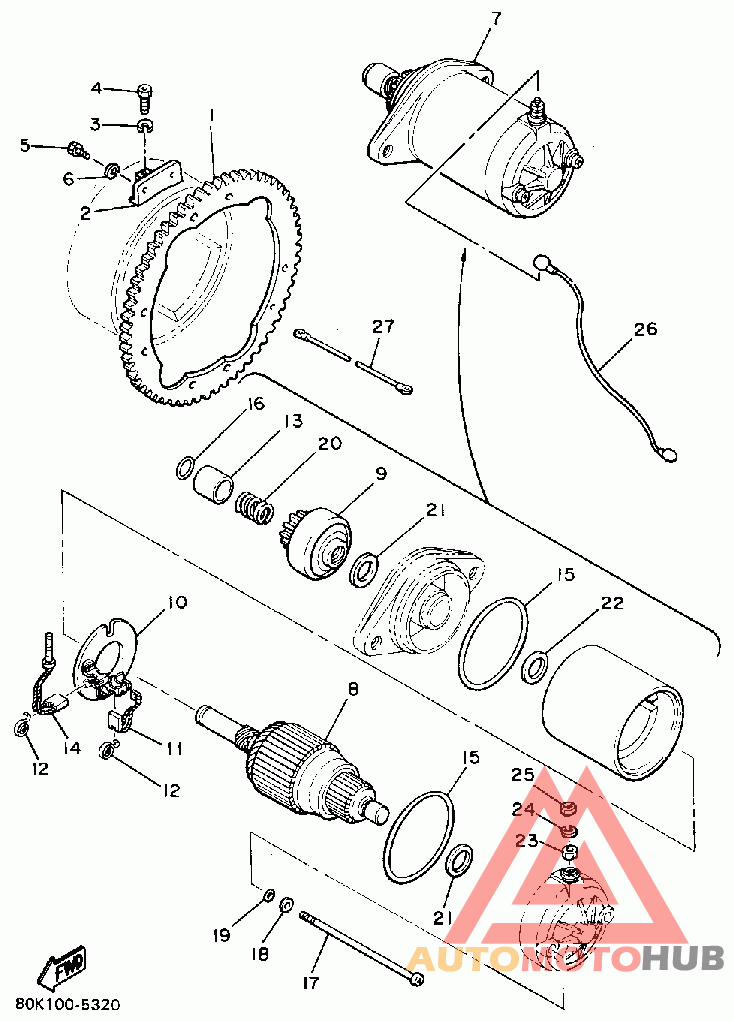 7
4
3
1
5
6
2
27
26
16
13
20
9
21
15
22
10
8
14
11
12
12
15
25
24
23
21
19
18
17
FWD
80K100-5320
AUTOMOTOHUB