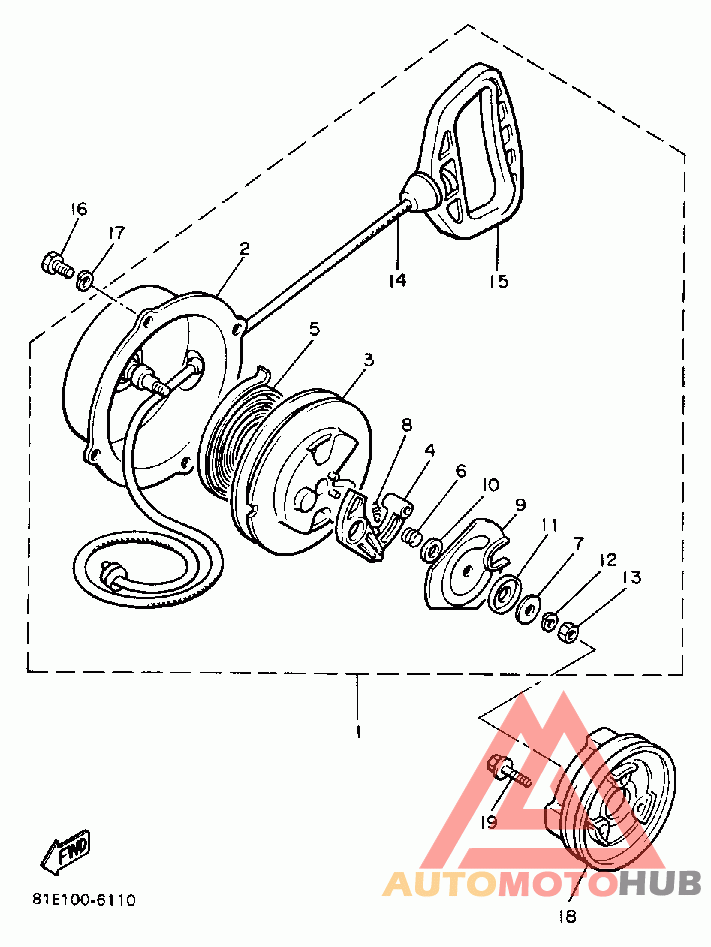 16
17
2
14
15
5
3
8
4
6
10
9
11
7
12
13
1
19
18
FWD
81E100-6110
AUTOMOTOHUB