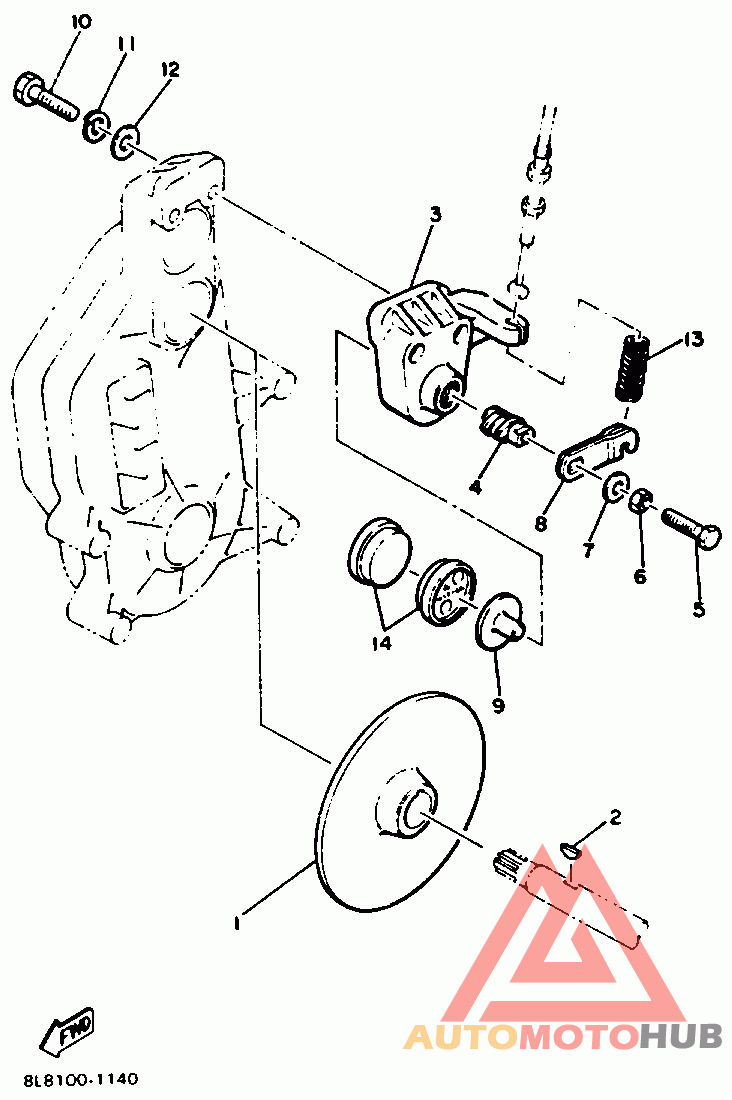 10
11
12
3
13
4
8
7
6
5
14
9
2
1
FWD
8L8100-1140
AUTOMOTOHUB