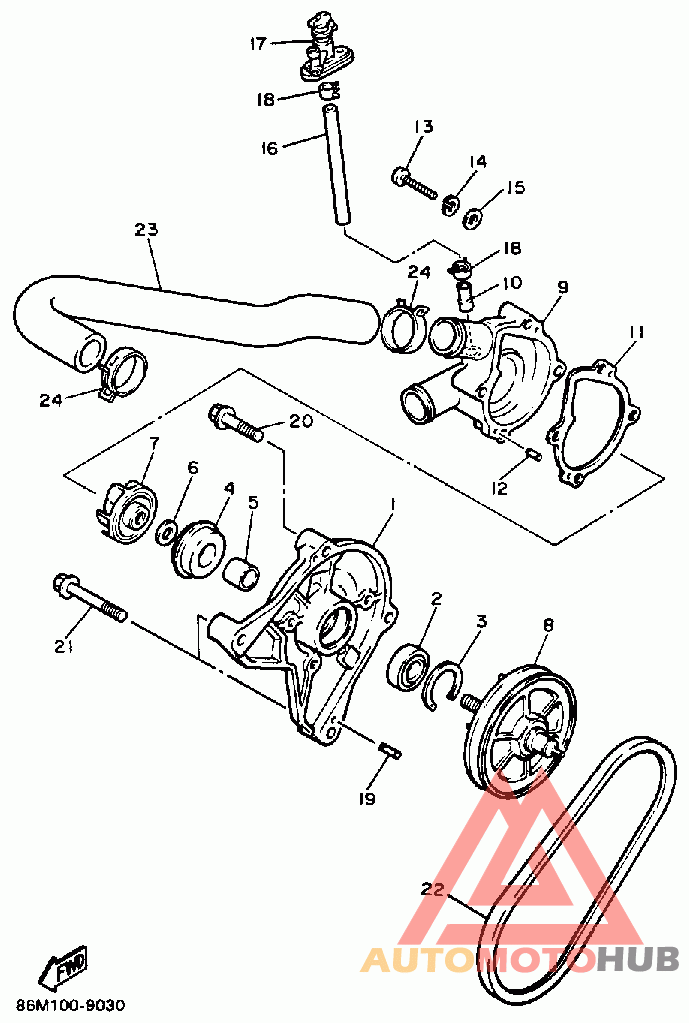 17
18
16
13
14
15
23
18
24
10
9
11
24
20
7
6
4
5
1
12
21
2
3
8
19
22
FWD
86M100-9030
AUTOMOTOHUB