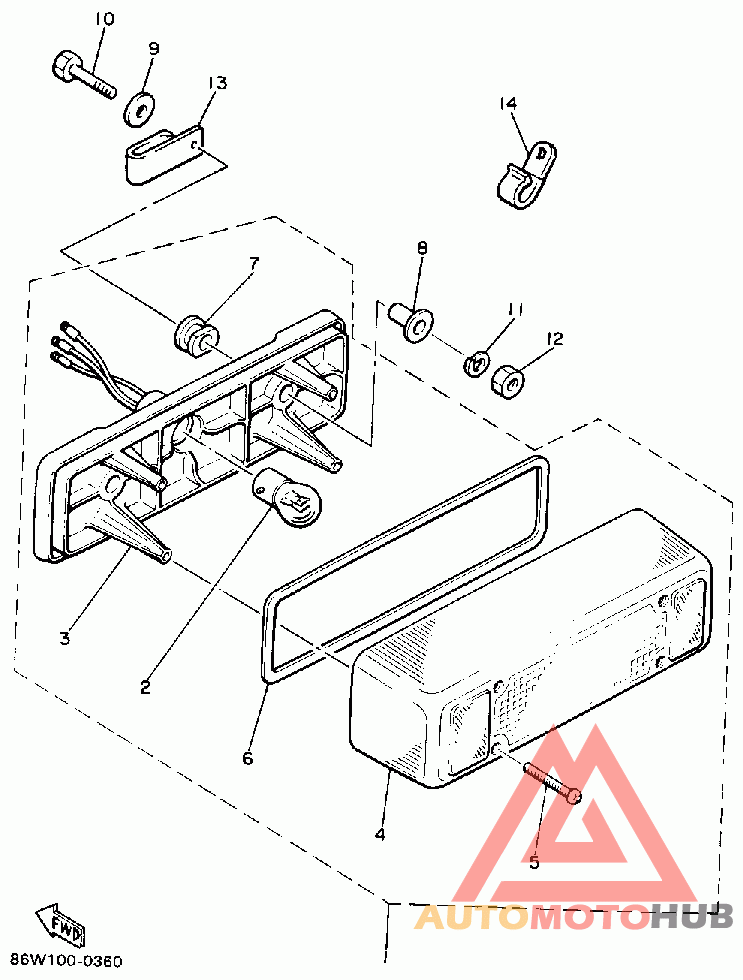 10
9
13
14
7
8
11
12
3
2
6
4
5
FWD
86W100-0360
AUTOMOTOHUB