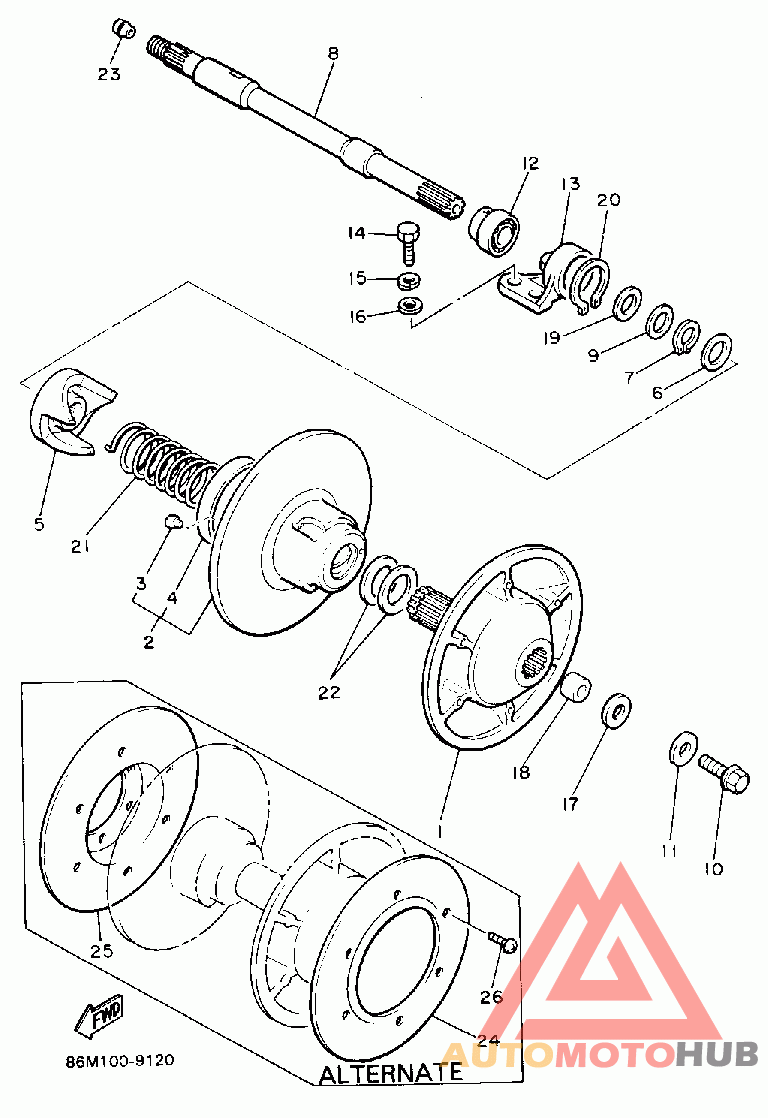 23
8
12
13
20
14
15
16
19
9
7
6
5
21
3
4
2
22
18
17
1
11
10
25
26
24
FWD
86M100-9120
ALTERNATE
AUTOMOTOHUB