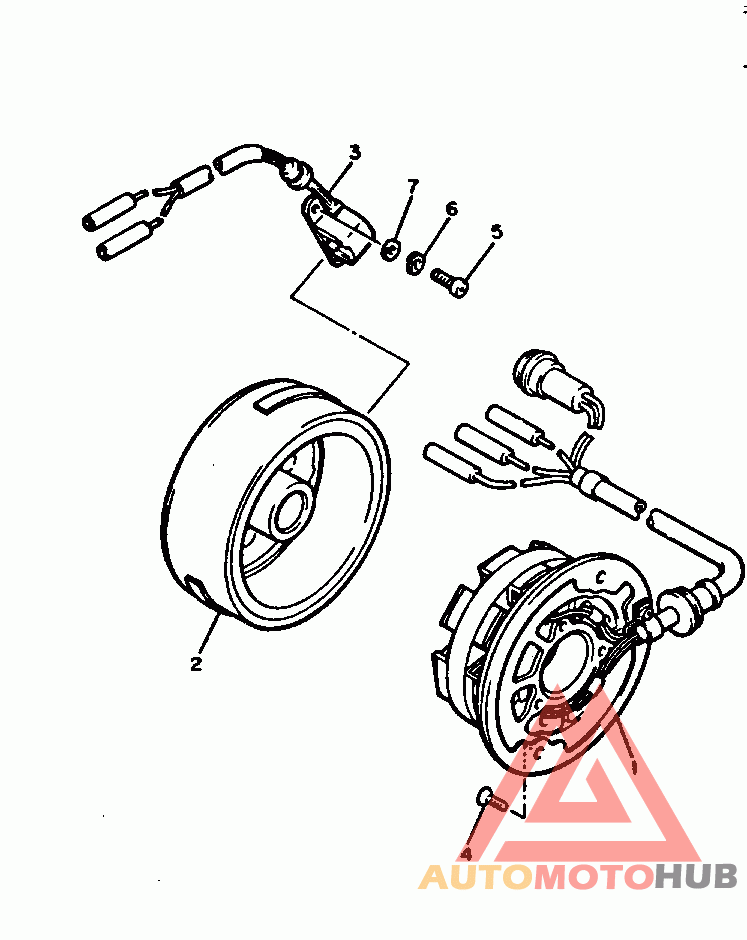 3
7
6
5
2
4
AUTOMOTOHUB