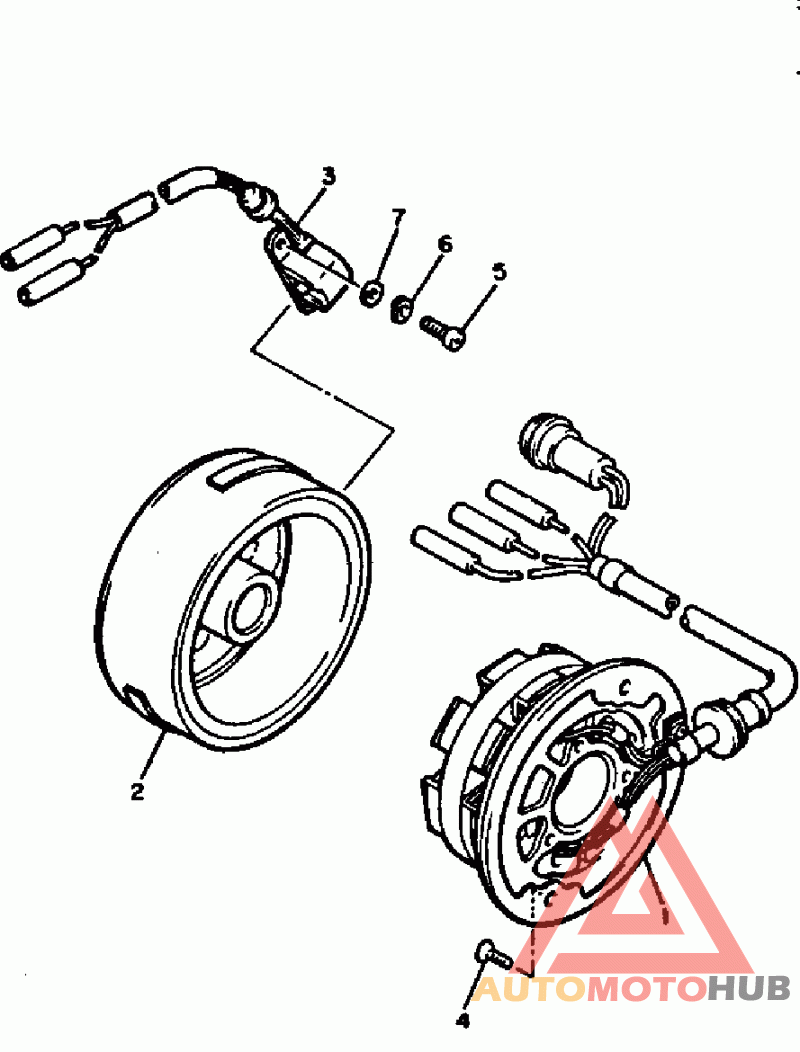 3
7
6
5
2
4
AUTOMOTOHUB