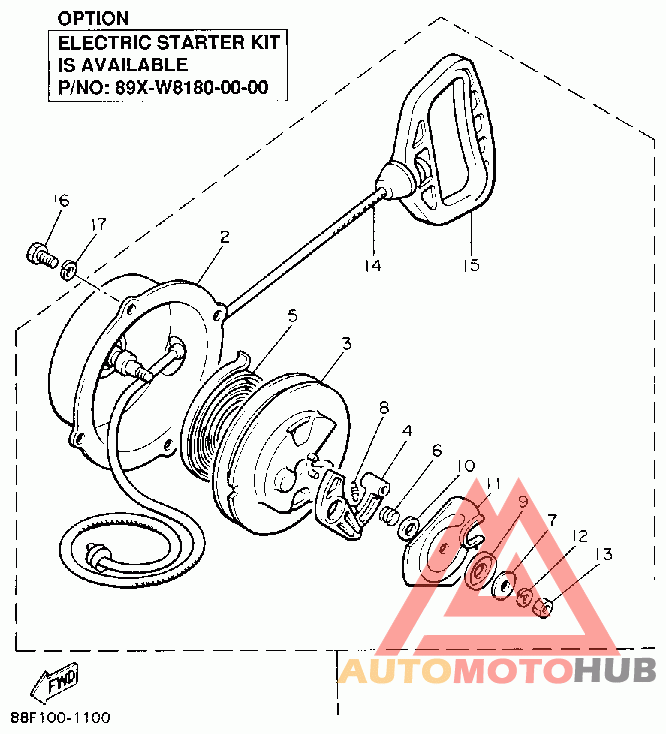 OPTION
ELECTRIC STARTER KIT
IS AVAILABLE
P/NO: 89X-W8180-00-00

16
17
2
14
15
5
3
8
4
6
10
11
9
7
12
13

FWD

88F100-1100

AUTOMOTOHUB