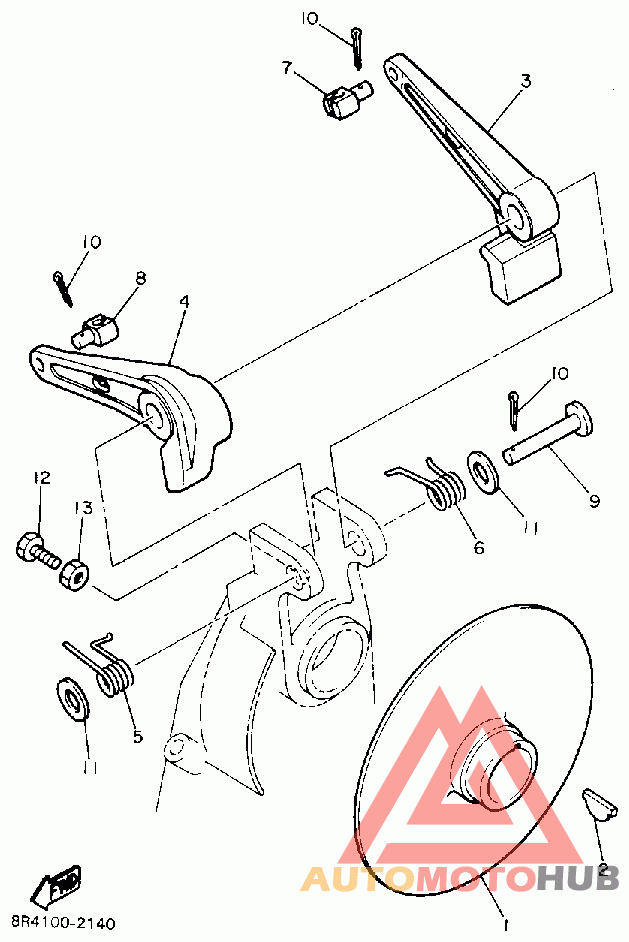 10
7
3
10
8
4
10
9
12
13
6
11
5
11
2
1
FWD
AUTOMOTOHUB
8R4100-2140