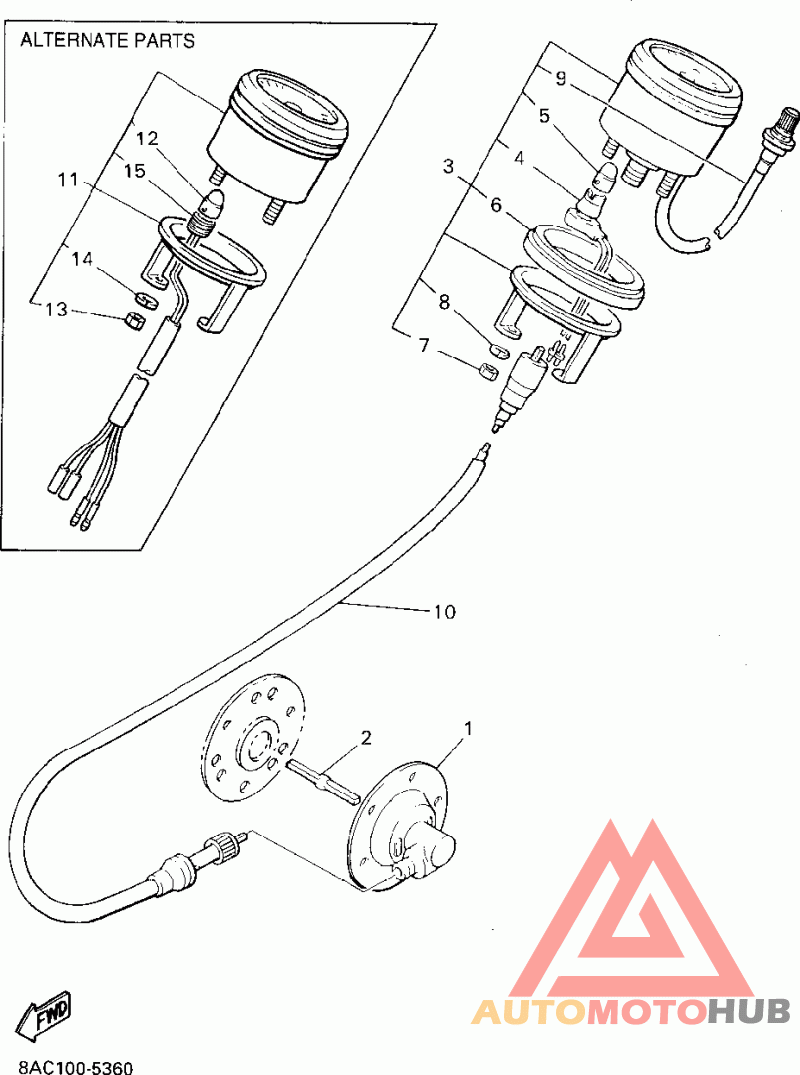 ALTERNATE PARTS
12
15
11
14
13
9
5
4
3
6
8
7
10
2
1
FWD
8AC100-5360
AUTOMOTOHUB