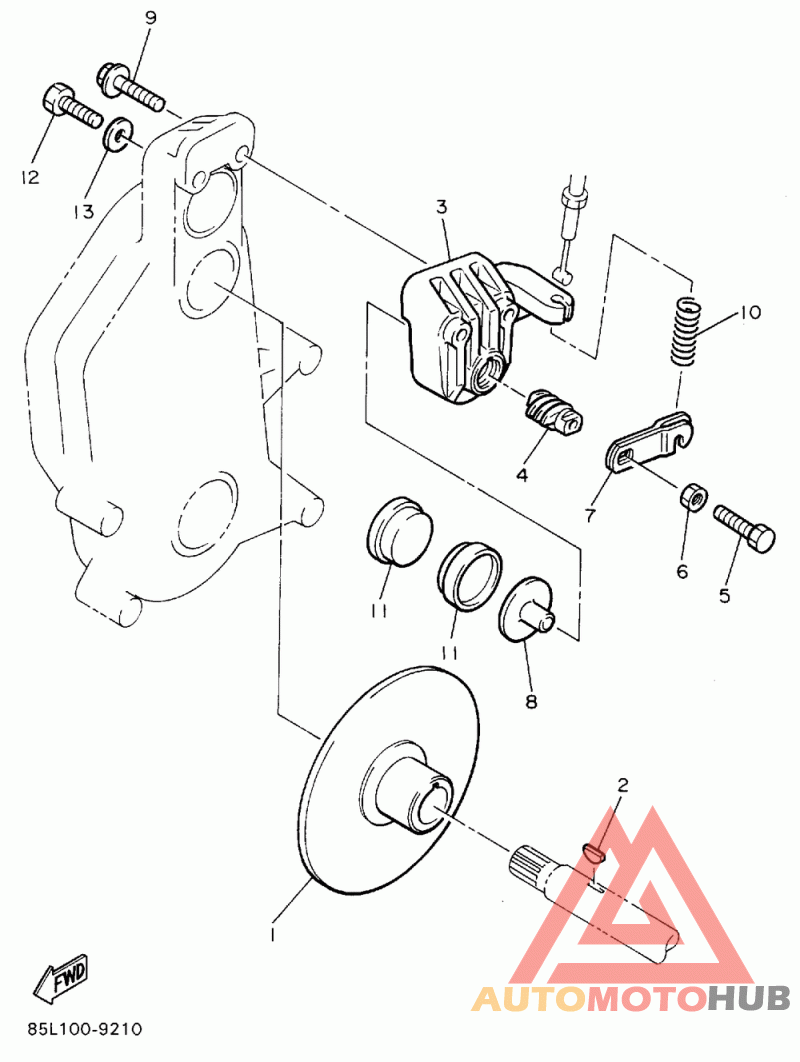 9
12
13
3
10
4
7
6
5
11
11
8
2
1
FWD
85L100-9210
AUTOMOTOHUB