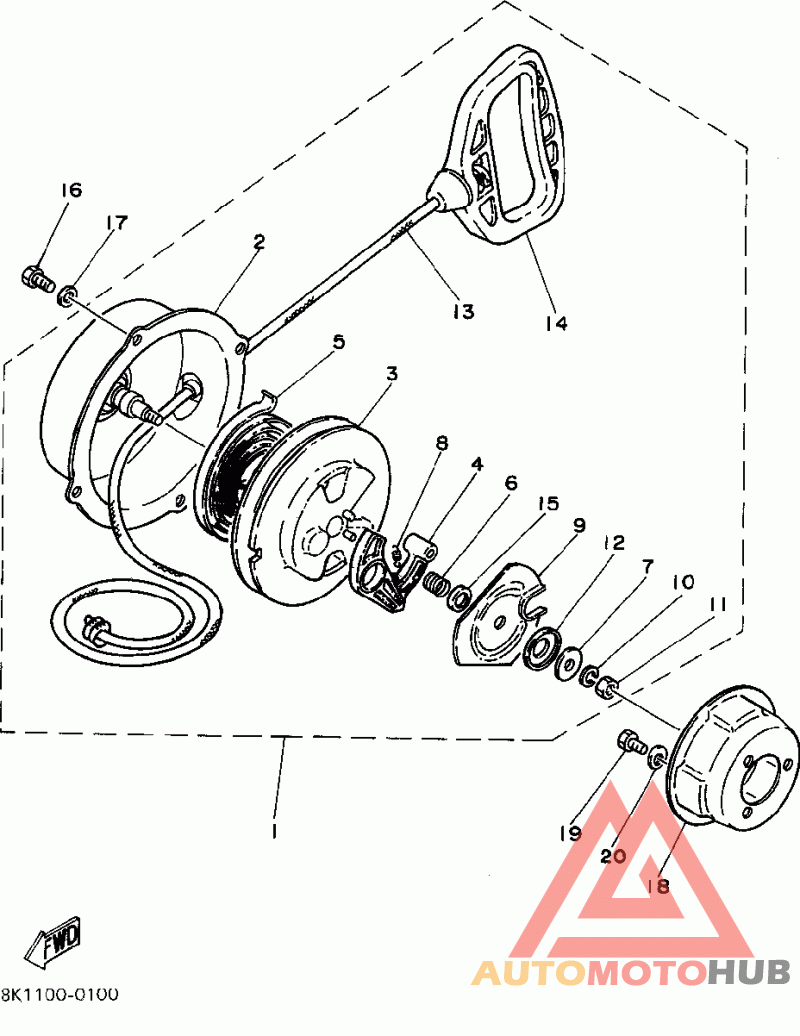 16
17
2
13
14
5
3
8
4
6
15
9
12
7
10
11
1
19
20
18
FWD
8K1100-0100
AUTOMOTOHUB