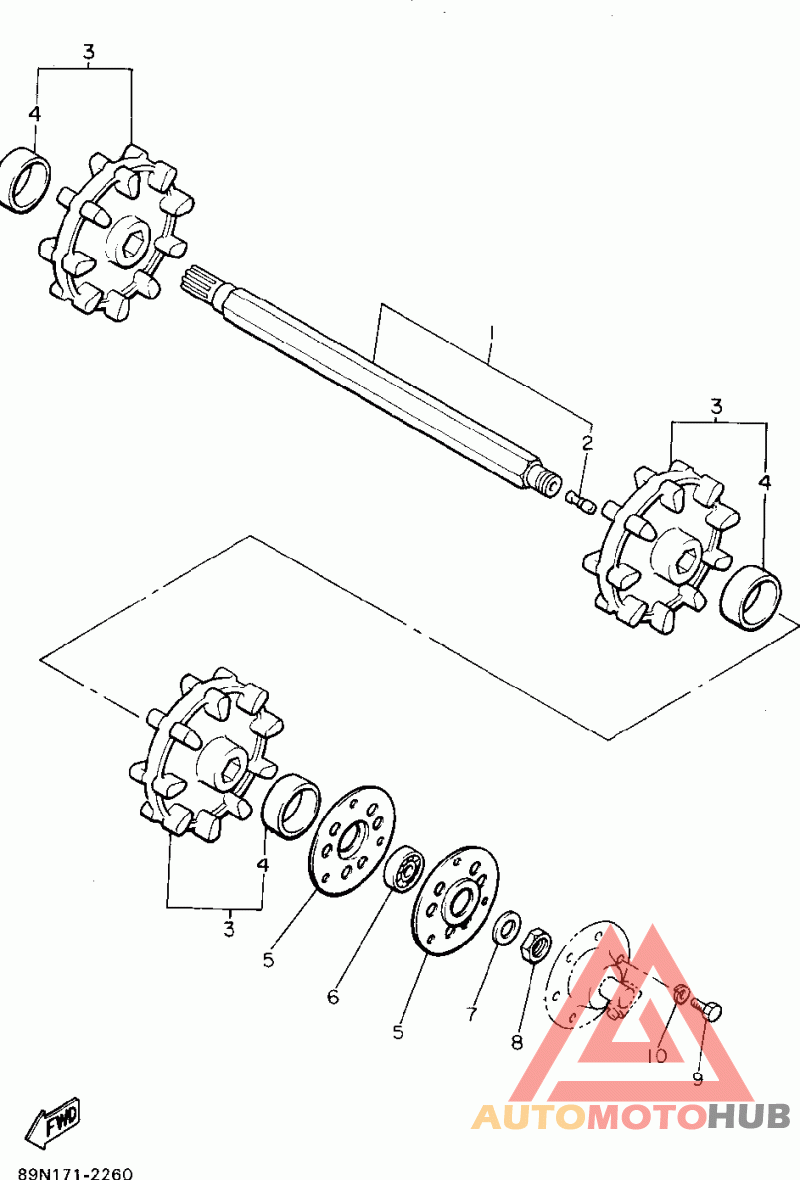 3
4
1
2
3
4
4
3
5
6
5
7
8
10
9
FWD
89N171-2260
AUTOMOTOHUB