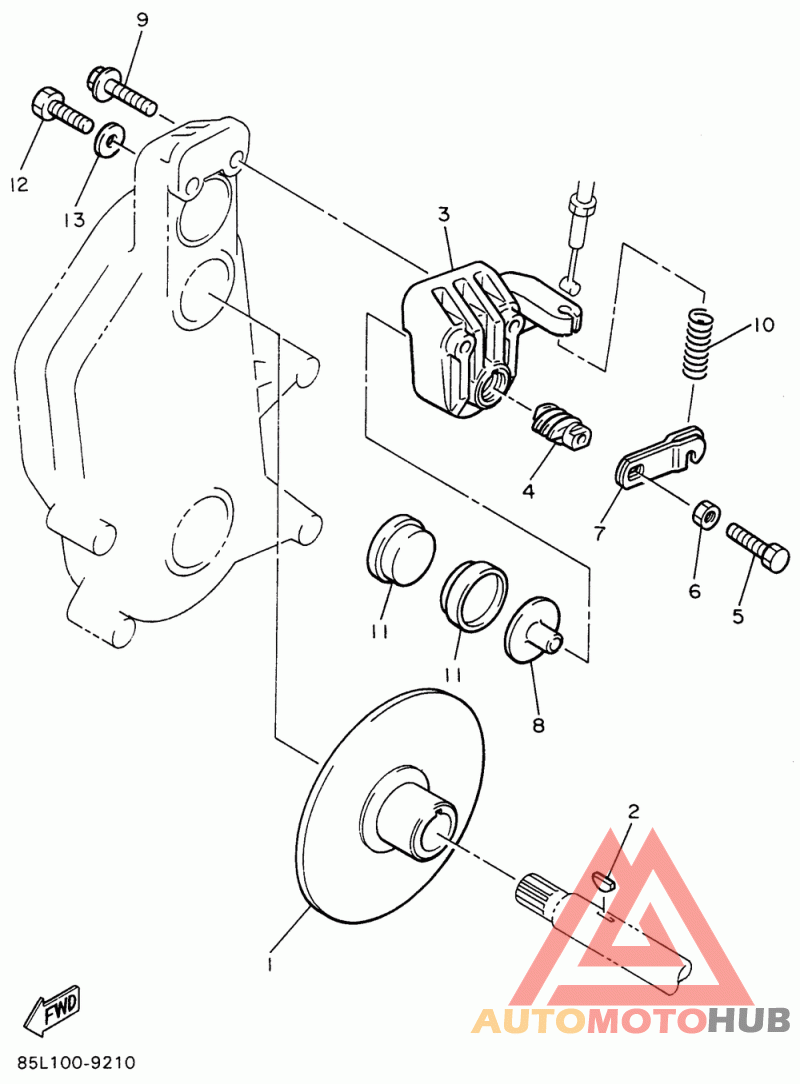 9
12
13
3
10
4
7
6
5
11
11
8
2
1
FWD
85L100-9210
AUTOMOTOHUB