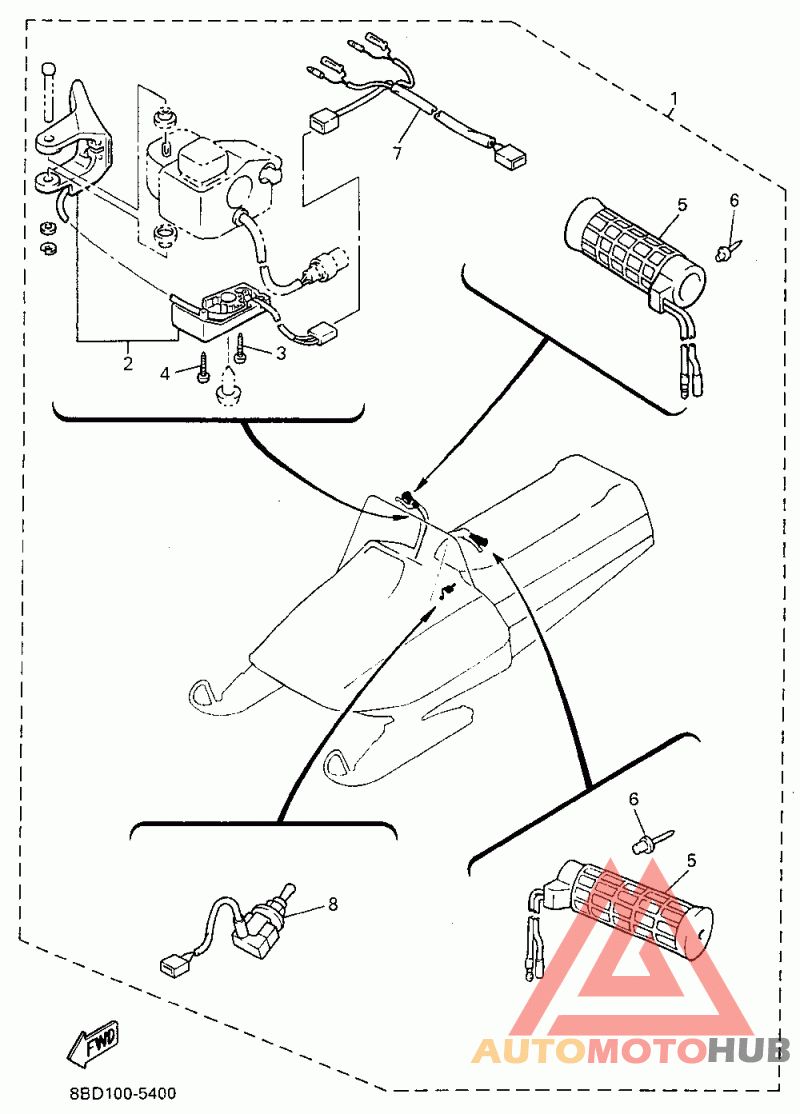 1
7
5
6
2
3
4
6
5
8
FWD
8BD100-5400
AUTOMOTOHUB