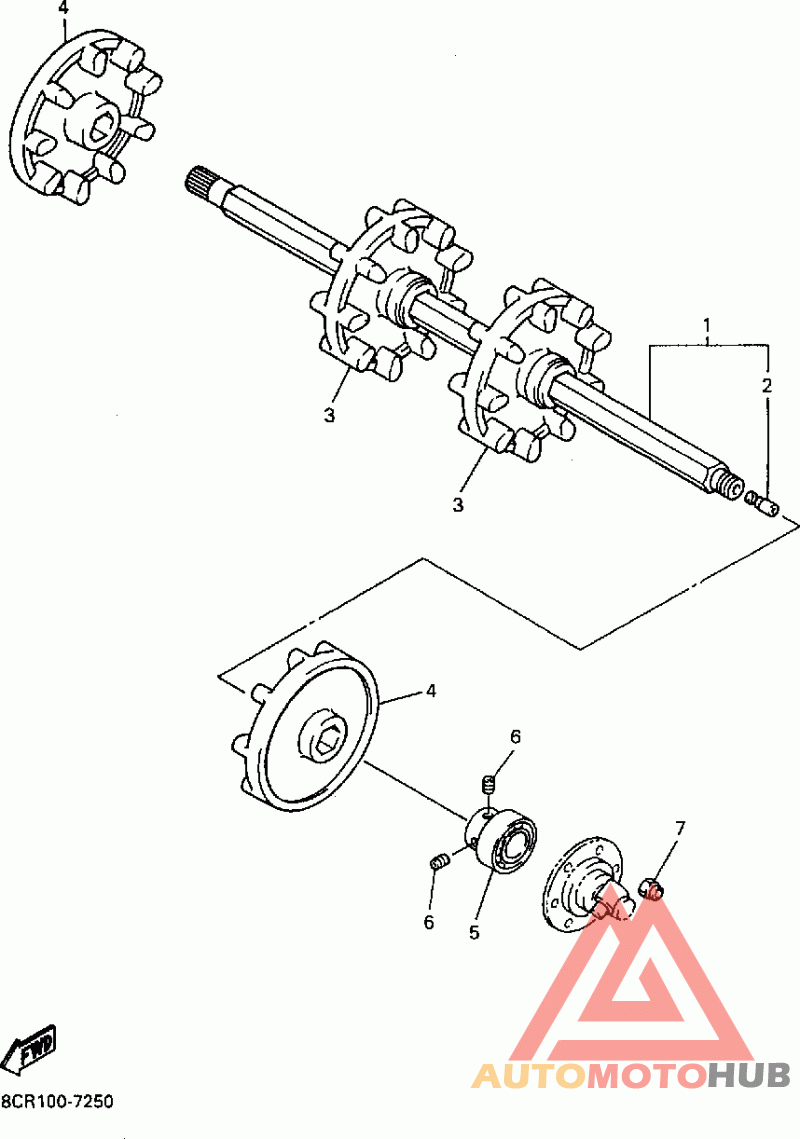 4

1

2

3

3

4

6

7

6

5

FWD

8CR100-7250

AUTOMOTOHUB