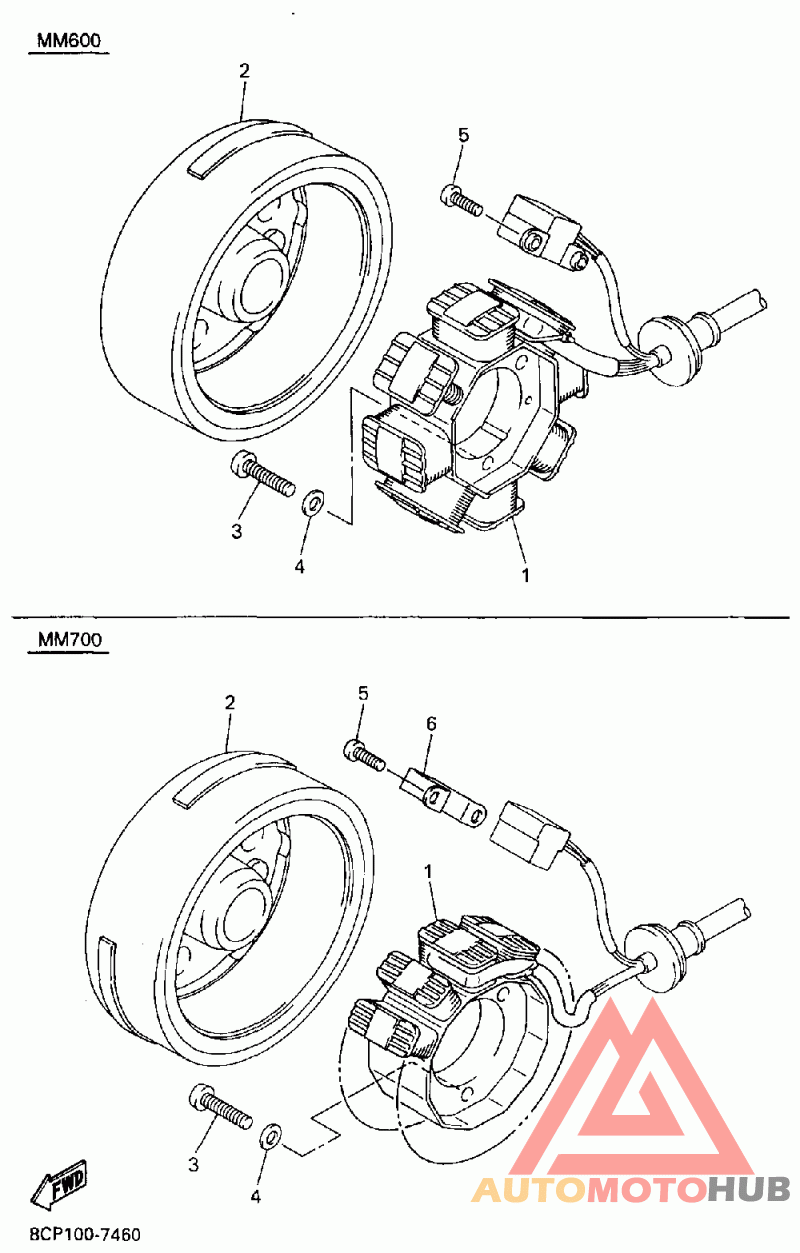 MM600

2

5

3

4

1

MM700

2

5

6

1

3

4

FWD

8CP100-7460

AUTOMOTOHUB