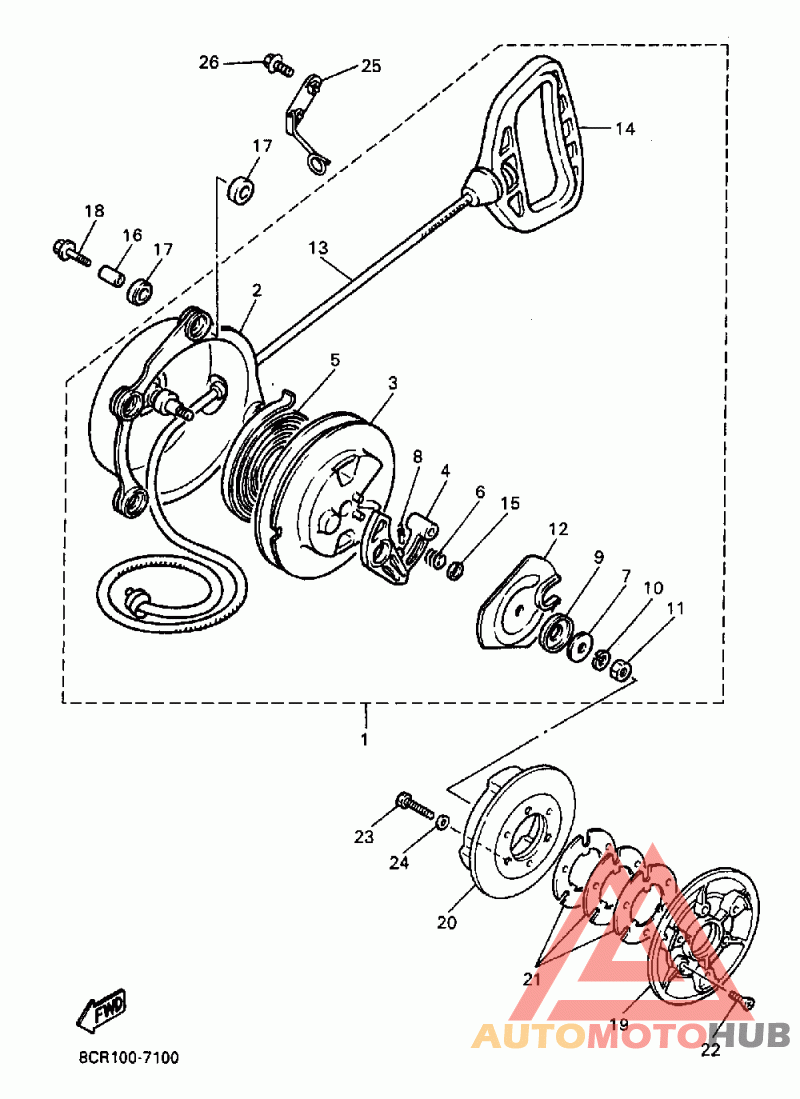 26
25
14
17
18
16
17
13
2
5
3
8
4
6
15
12
9
7
10
11
1
23
24
20
21
19
22
FWD
8CR100-7100
AUTOMOTOHUB