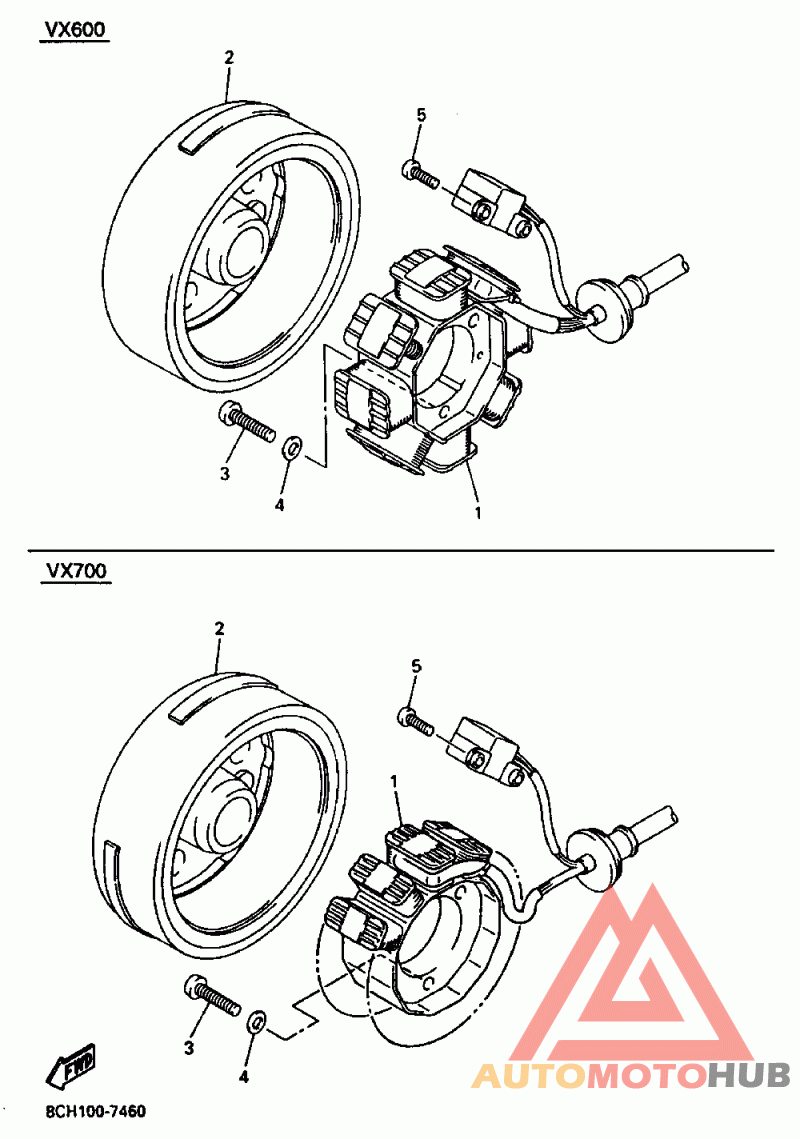 VX600

2

5

3

4

1

VX700

2

5

1

3

4

FWD

8CH100-7460

AUTOMOTOHUB