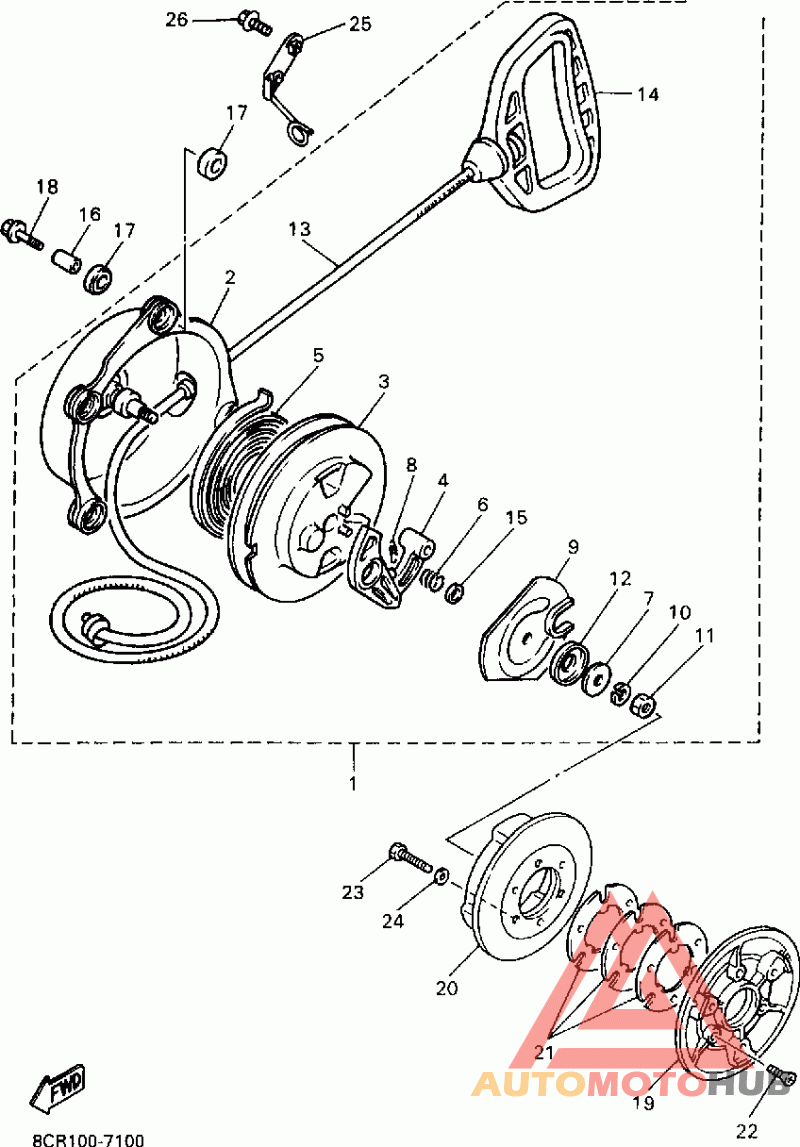 26
25
14
17
18
16
17
13
2
5
3
8
4
6
15
9
12
7
10
11
1
23
24
20
21
19
22
FWD
8CR100-7100
AUTOMOTOHUB