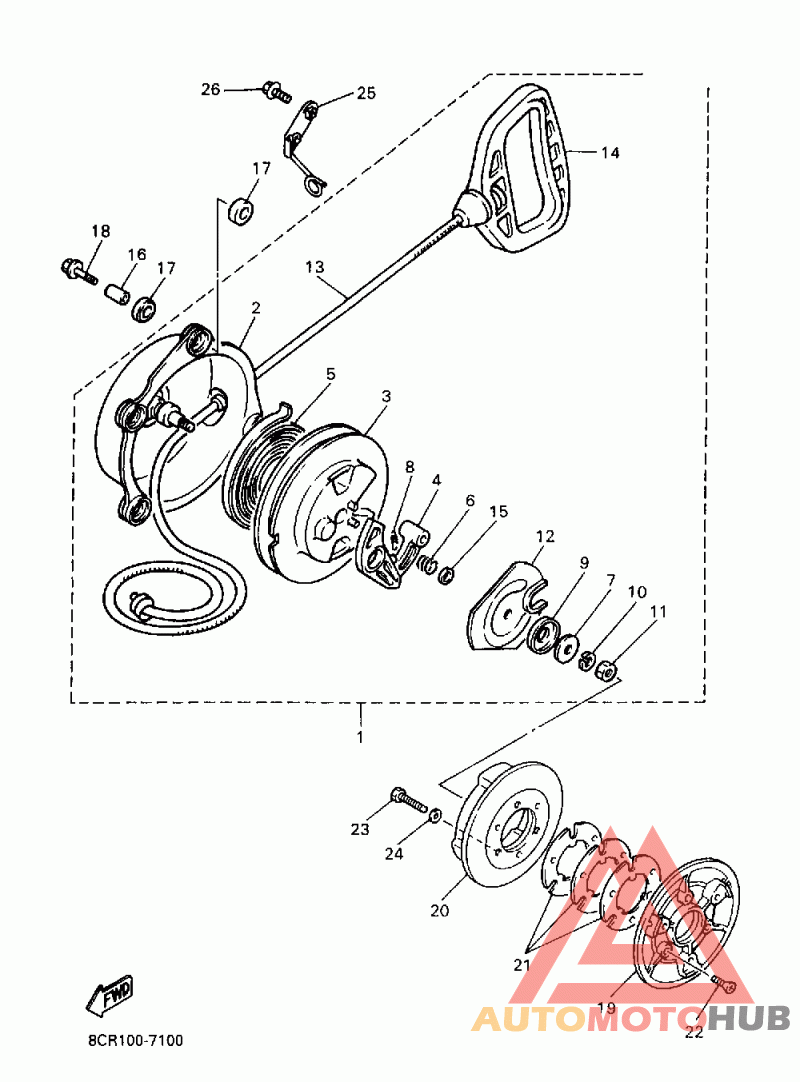 26
25
14
17
18
16
17
13
2
5
3
8
4
6
15
12
9
7
10
11
1
23
24
20
21
19
22
FWD
8CR100-7100
AUTOMOTOHUB