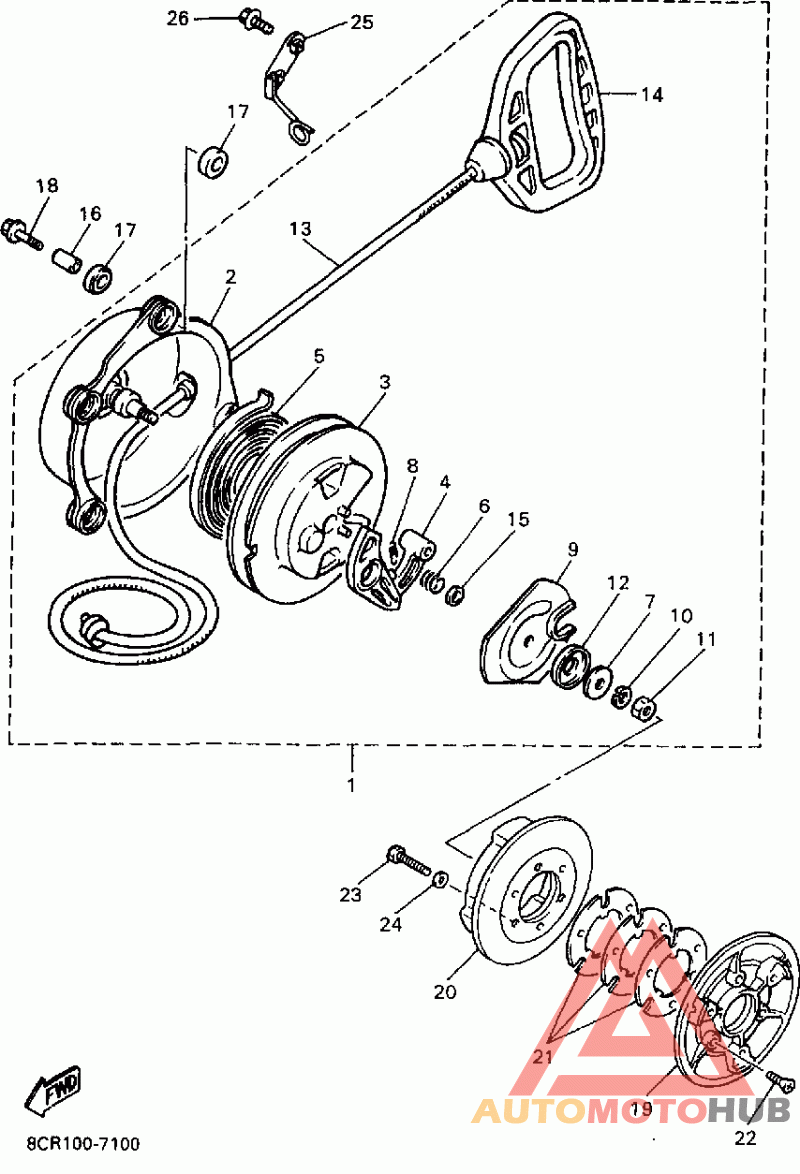 26
25
14
17
18
16
17
13
2
5
3
8
4
6
15
9
12
7
10
11
1
23
24
20
21
19
22
FWD
8CR100-7100
AUTOMOTOHUB