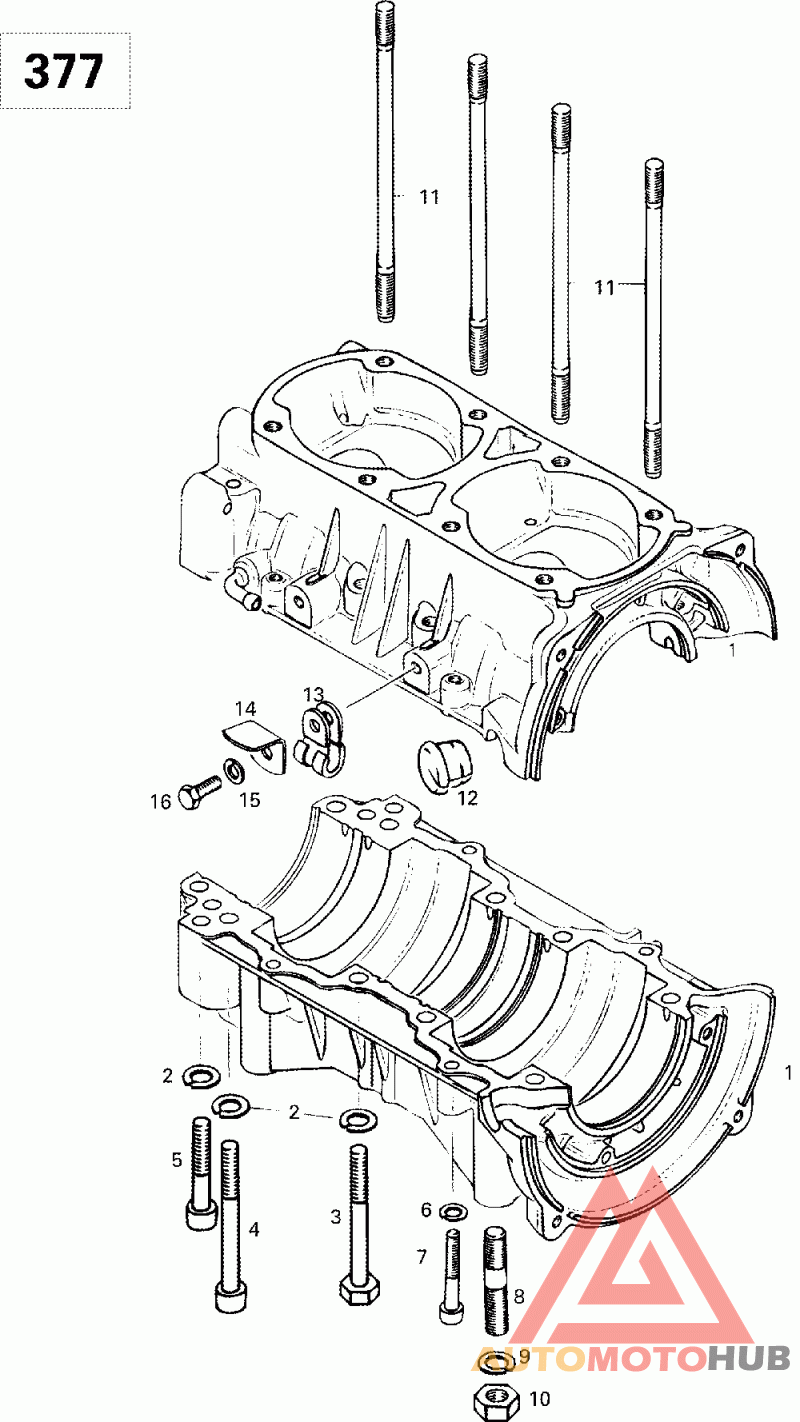 377

11

11

1

14

13

16

15

12

1

2

2

5

4

3

6

7

8

9

10

AUTOMOTOHUB