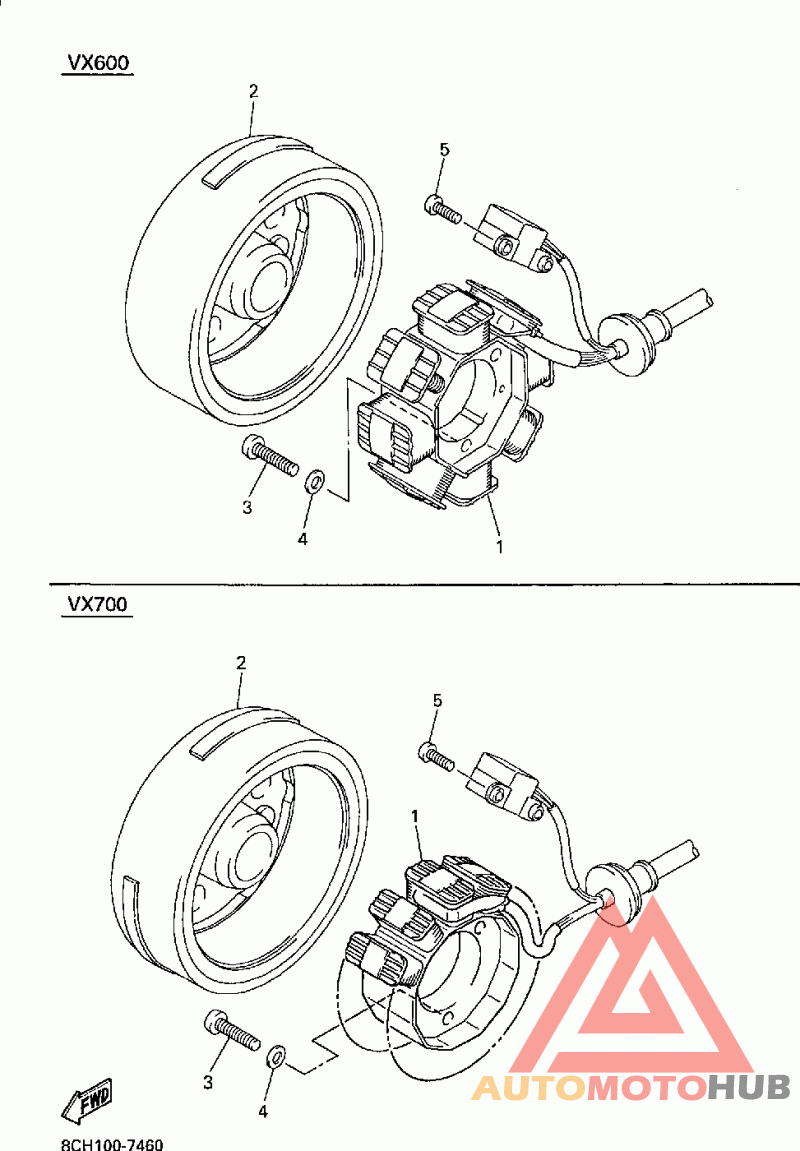 VX600

2

5

3

4

1

VX700

2

5

1

3

4

FWD

8CH100-7460

AUTOMOTOHUB