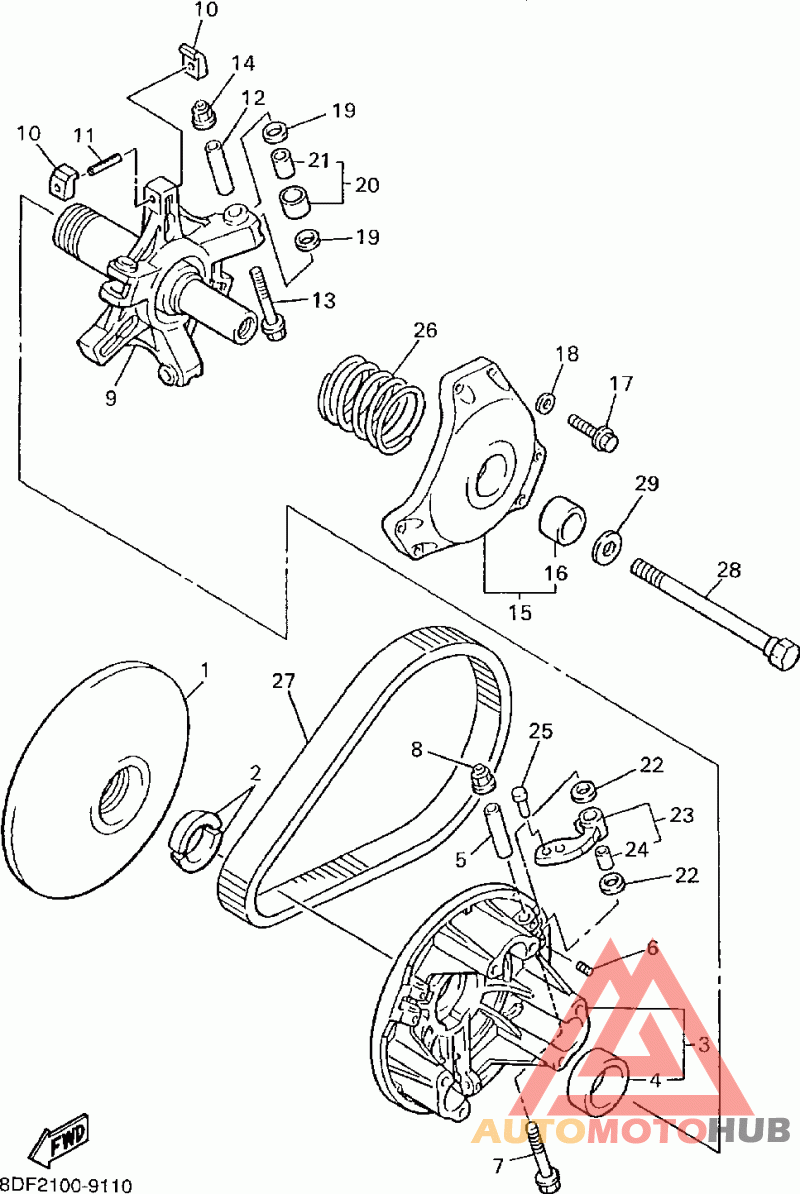 10
14
12
19
10
11
21
20
19
13
9
26
18
17
29
16
15
28
1
27
2
8
25
22
23
5
24
22
6
3
4
7
FWD
8DF2100-9110
AUTOMOTOHUB